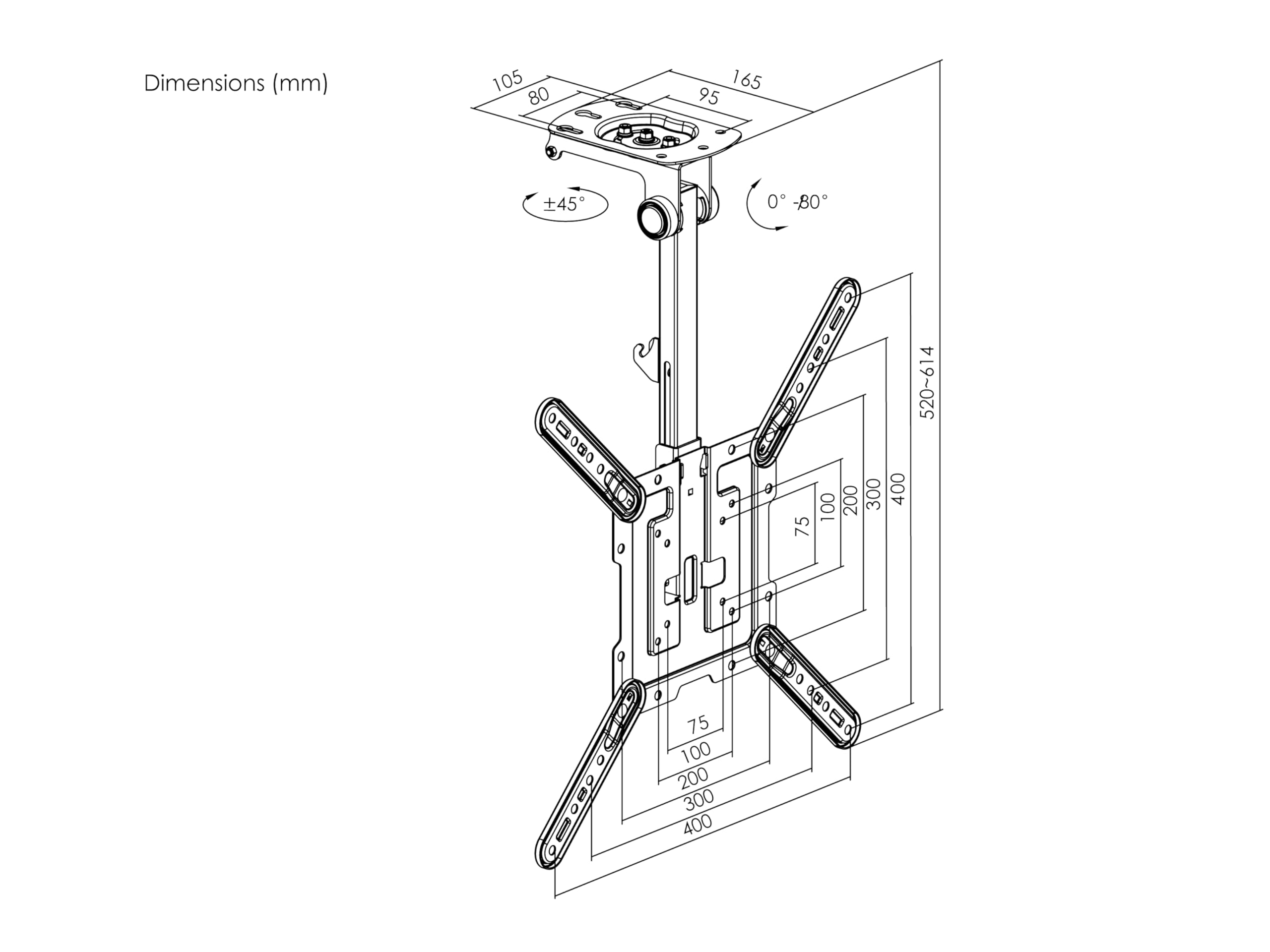 Dimensions (mm)

105
80
165
95

±45°

0° -80°

520~614

400
300
200
100
75

75
100
200
300
400