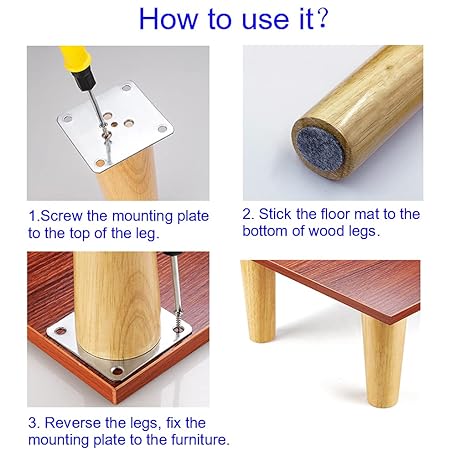 How to use it?

1.Screw the mounting plate to the top of the leg.

2. Stick the floor mat to the bottom of wood legs.

3. Reverse the legs, fix the mounting plate to the furniture.