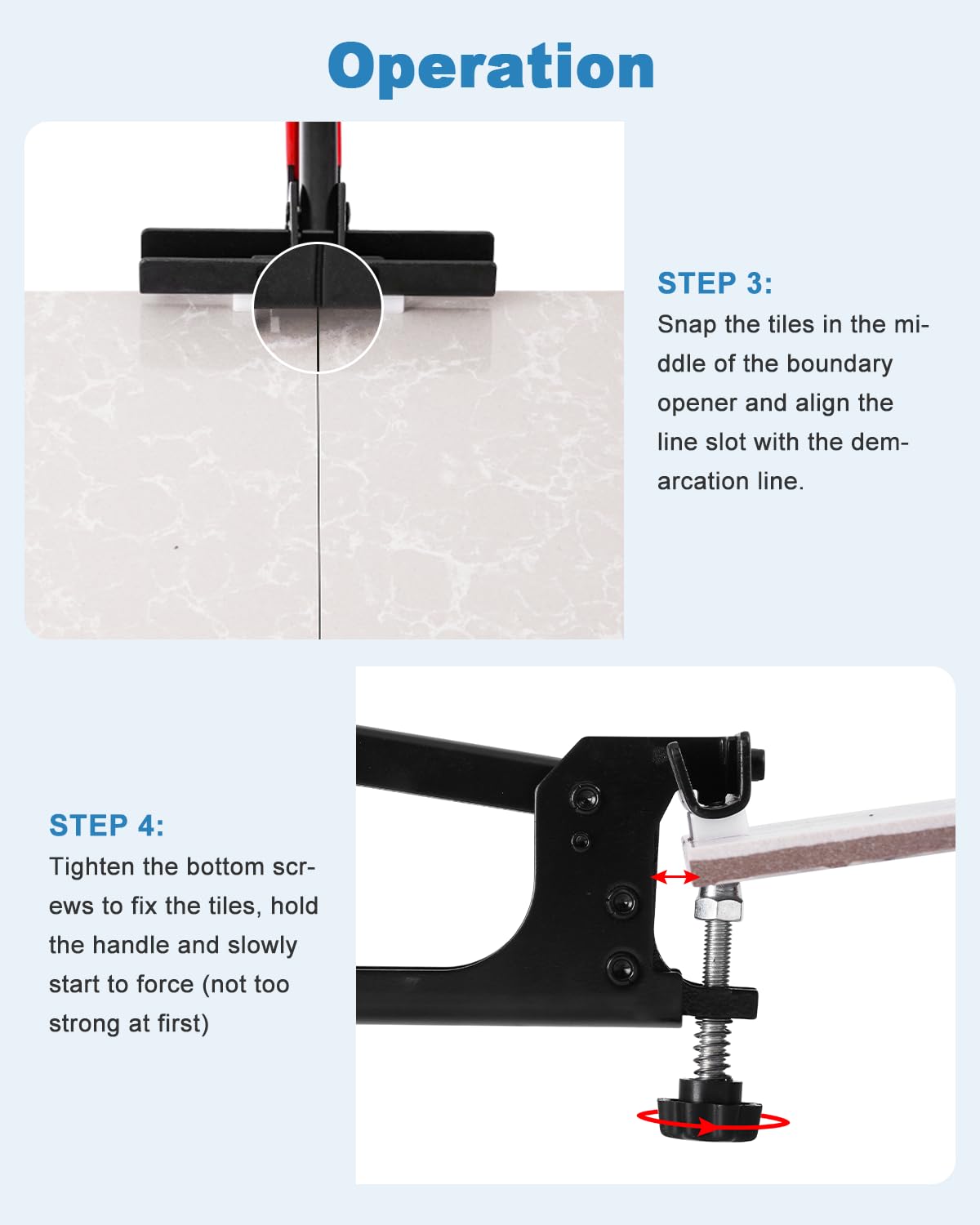 Operation

STEP 3:
Snap the tiles in the middle of the boundary opener and align the line slot with the demarcation line.

STEP 4:
Tighten the bottom screws to fix the tiles, hold the handle and slowly start to force (not too strong at first)