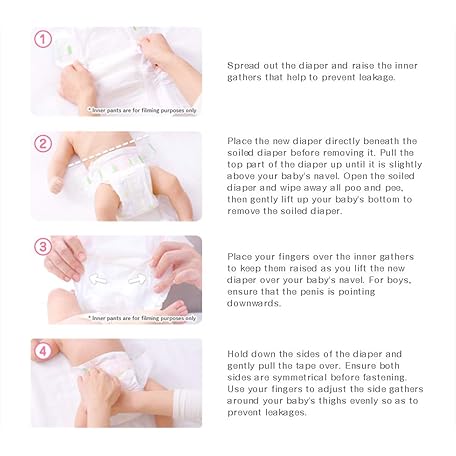 1

* Inner pants are for filming purposes only

Spread out the diaper and raise the inner gathers that help to prevent leakage.

2

Place the new diaper directly beneath the soiled diaper before removing it. Pull the top part of the diaper up until it is slightly above your baby's navel. Open the soiled diaper and wipe away all poo and pee, then gently lift up your baby's bottom to remove the soiled diaper.

3

* Inner pants are for filming purposes only

Place your fingers over the inner gathers to keep them raised as you lift the new diaper over your baby's navel. For boys, ensure that the penis is pointing downwards.

4

Hold down the sides of the diaper and gently pull the tape over. Ensure both sides are symmetrical before fastening. Use your fingers to adjust the side gathers around your baby's thighs evenly so as to prevent leakages.