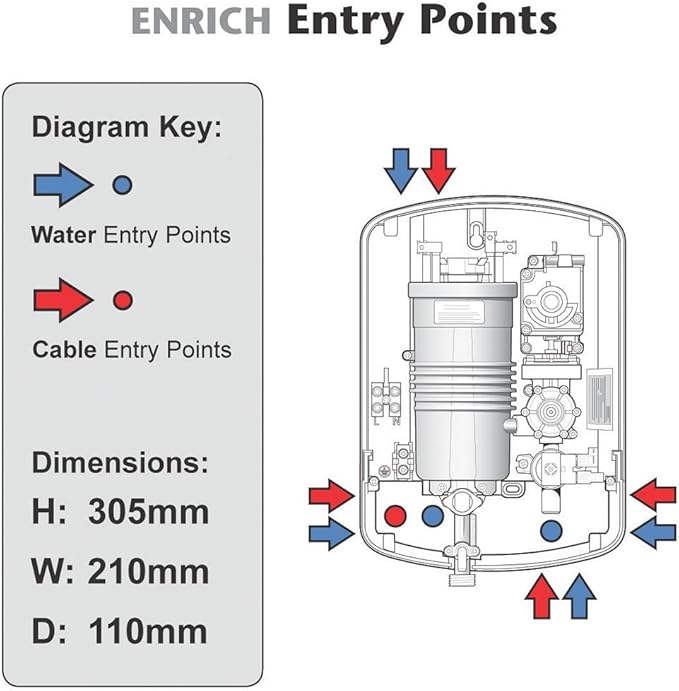 ENRICH Entry Points

Diagram Key:

Water Entry Points

Cable Entry Points

Dimensions:
H: 305mm
W: 210mm
D: 110mm