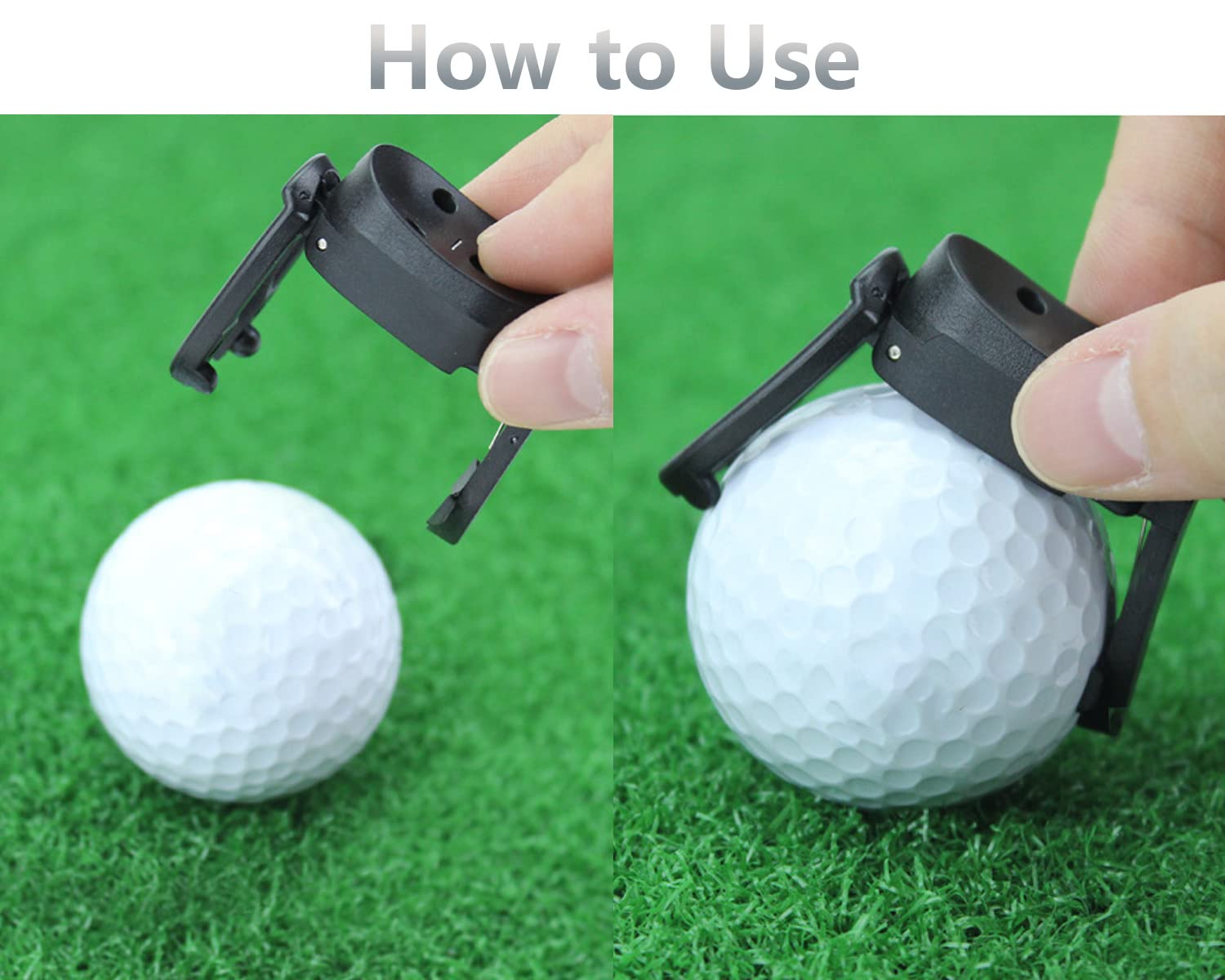 How to Use