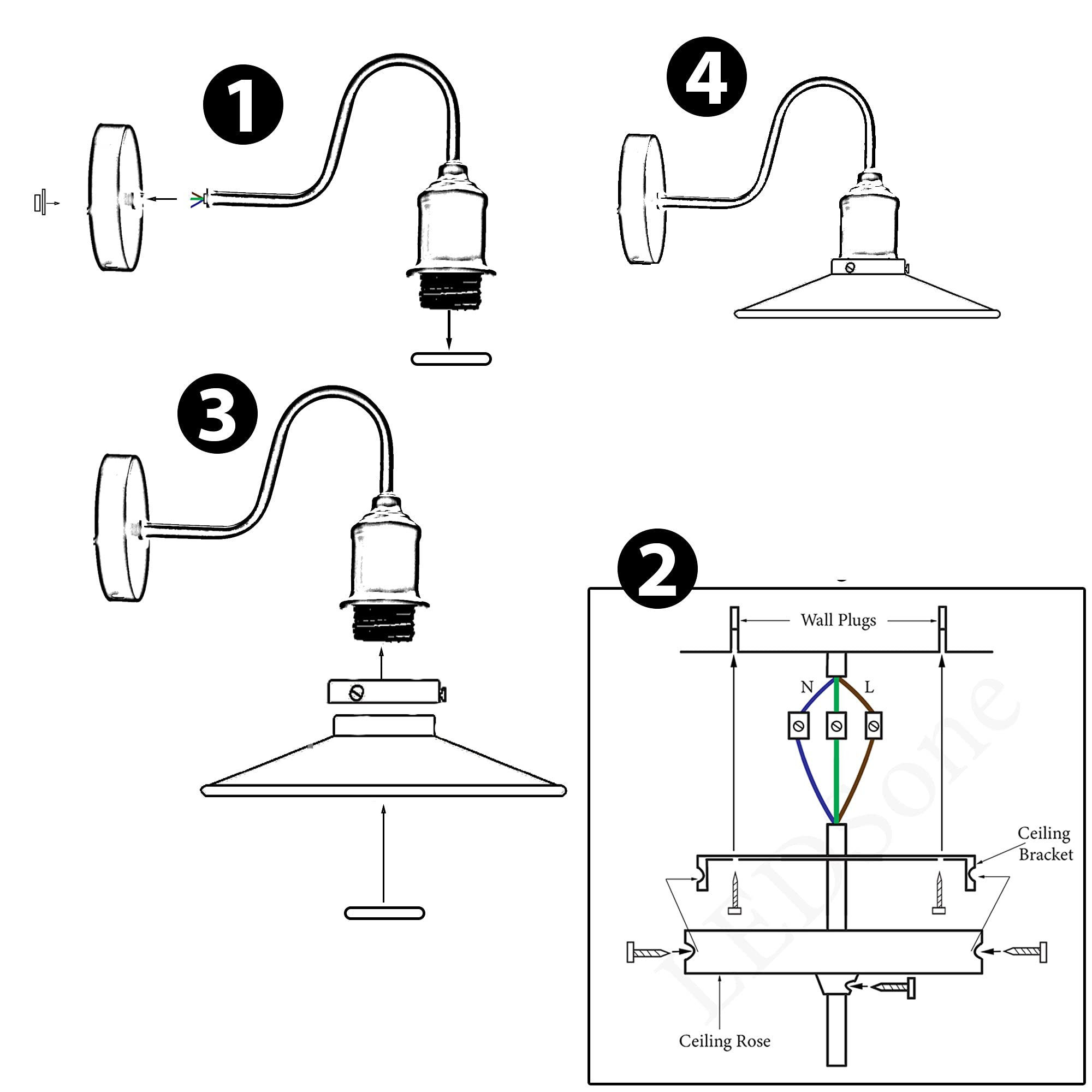 1

4

3

2

Wall Plugs

N

L

Ceiling Bracket

Ceiling Rose

LEDSone