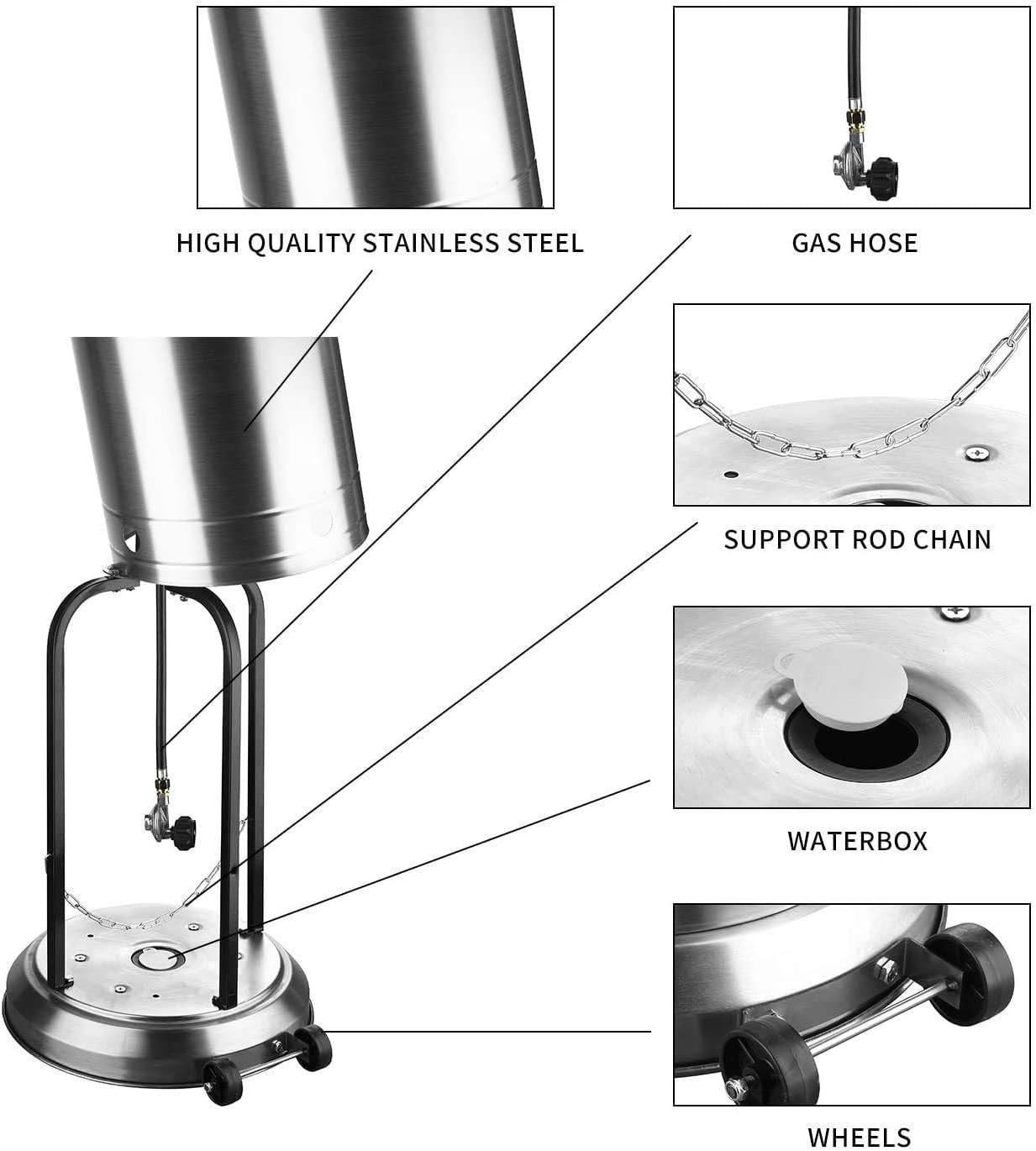 HIGH QUALITY STAINLESS STEEL

GAS HOSE

SUPPORT ROD CHAIN

WATERBOX

WHEELS