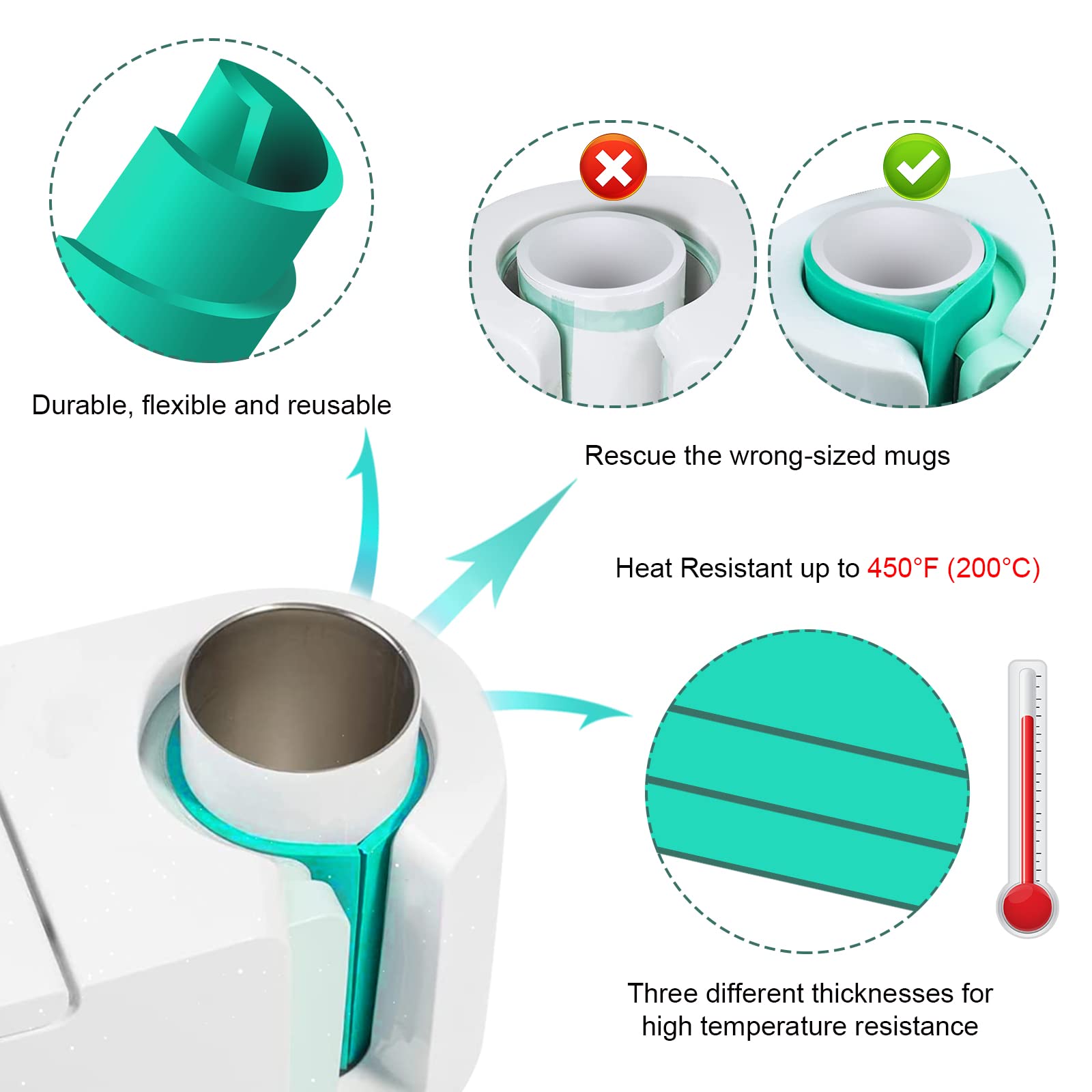 Durable, flexible and reusable

Rescue the wrong-sized mugs

Heat Resistant up to 450°F (200°C)

Three different thicknesses for high temperature resistance