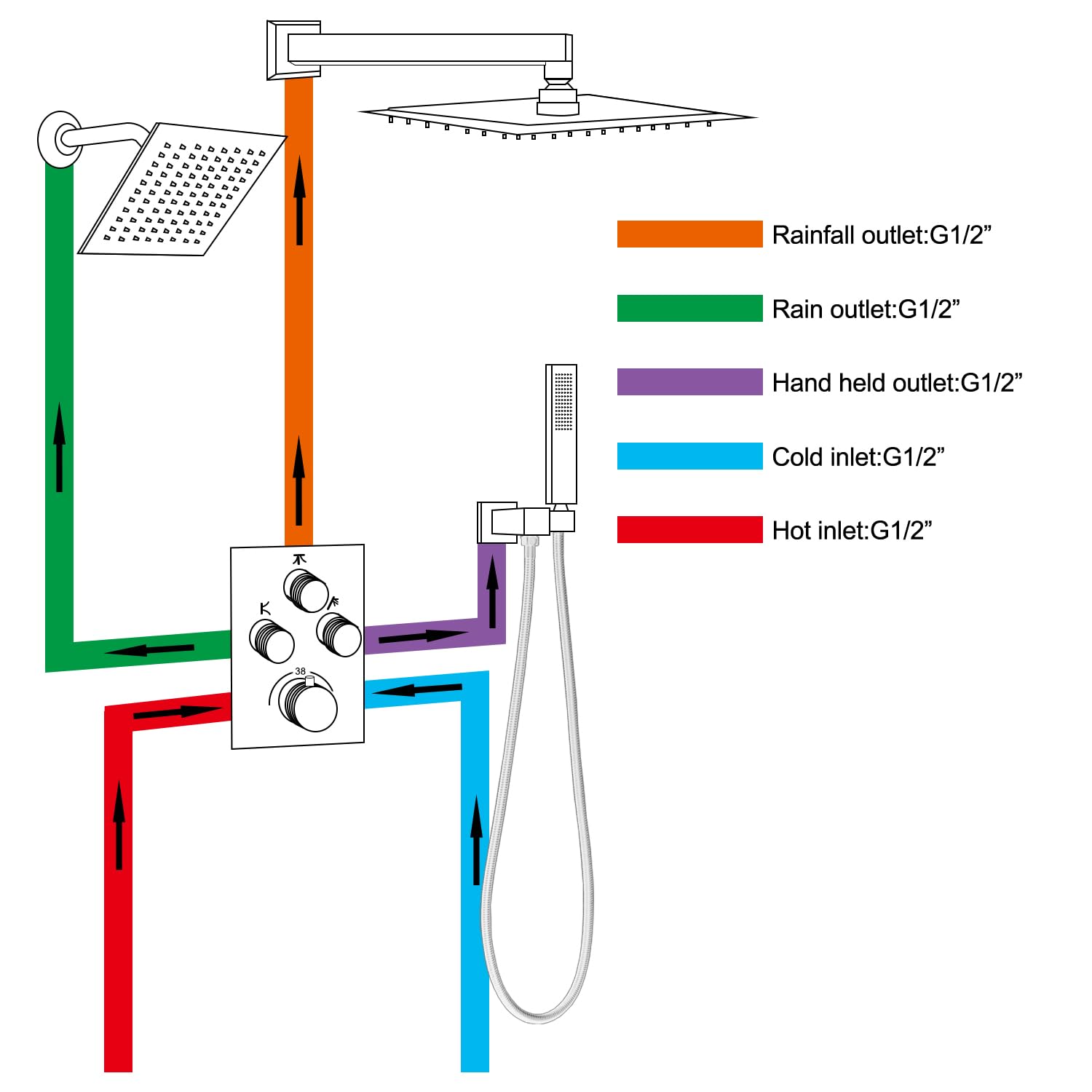 Rainfall outlet:G1/2”

Rain outlet:G1/2”

Hand held outlet:G1/2”

Cold inlet:G1/2”

Hot inlet:G1/2”

38