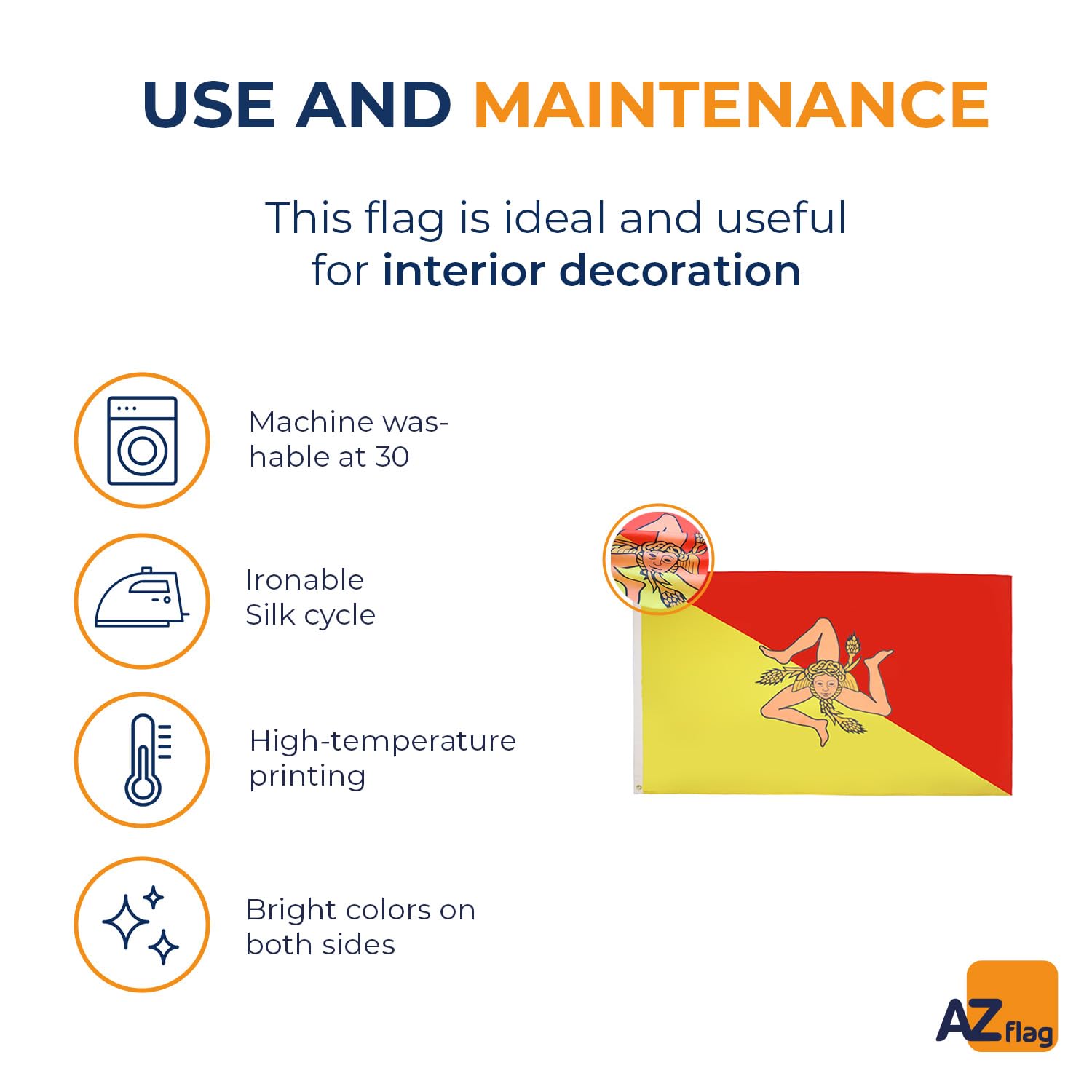 USE AND MAINTENANCE

This flag is ideal and useful for interior decoration

Machine washable at 30

Ironable
Silk cycle

High-temperature printing

Bright colors on both sides

AZ flag