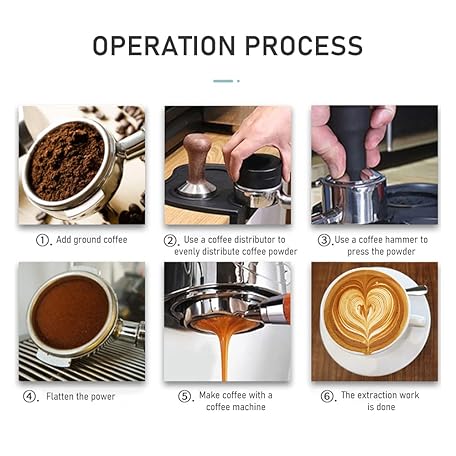 OPERATION PROCESS

①. Add ground coffee

②. Use a coffee distributor to evenly distribute coffee powder

③. Use a coffee hammer to press the powder

④. Flatten the power

⑤. Make coffee with a coffee machine

⑥. The extraction work is done