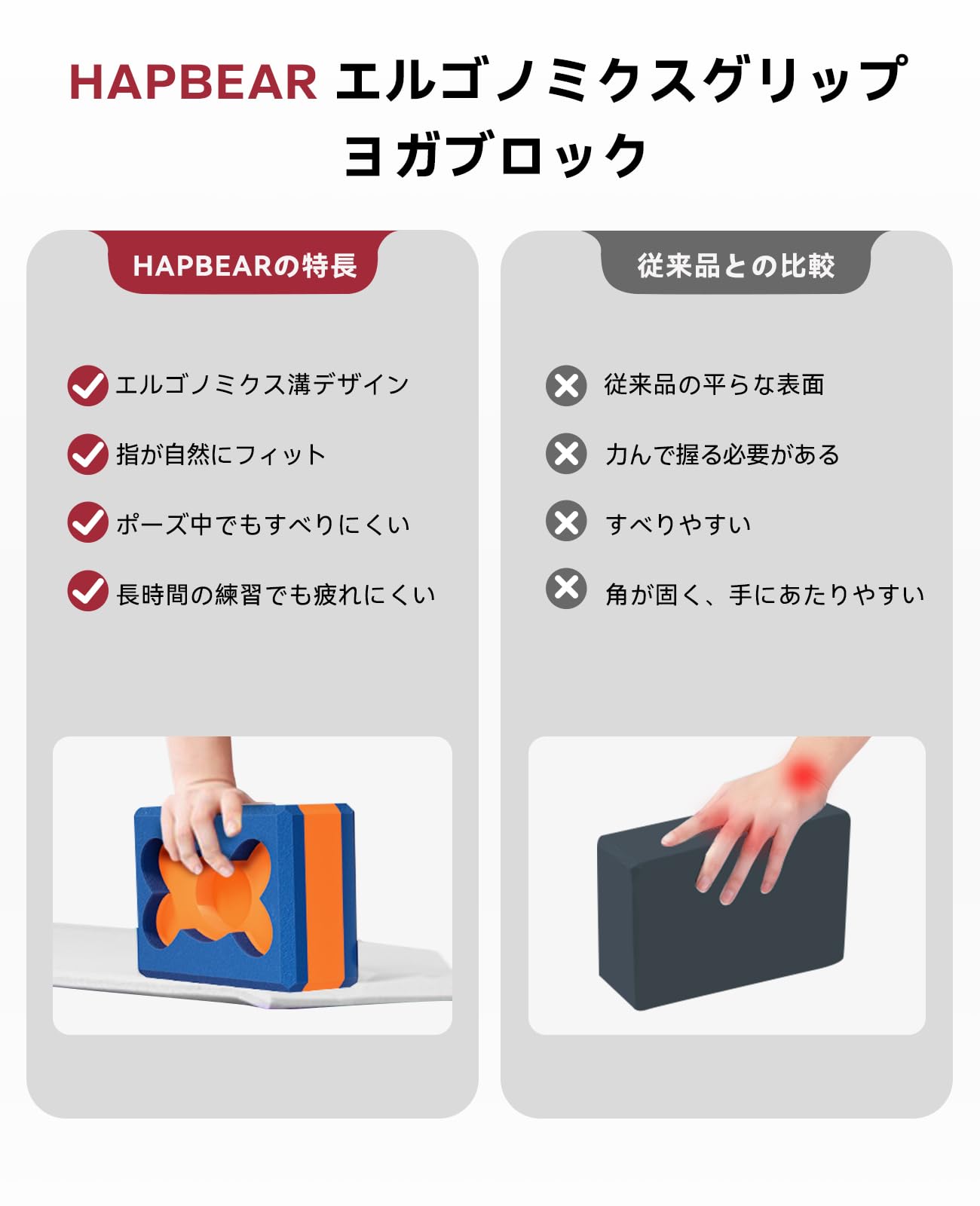 HAPBEAR エルゴノミクスグリップ
ヨガブロック

HAPBEARの特長

エルゴノミクス溝デザイン

指が自然にフィット

ポーズ中でもすべりにくい

長時間の練習でも疲れにくい

従来品との比較

従来品の平らな表面

力んで握る必要がある

すべりやすい

角が固く、手にあたりやすい