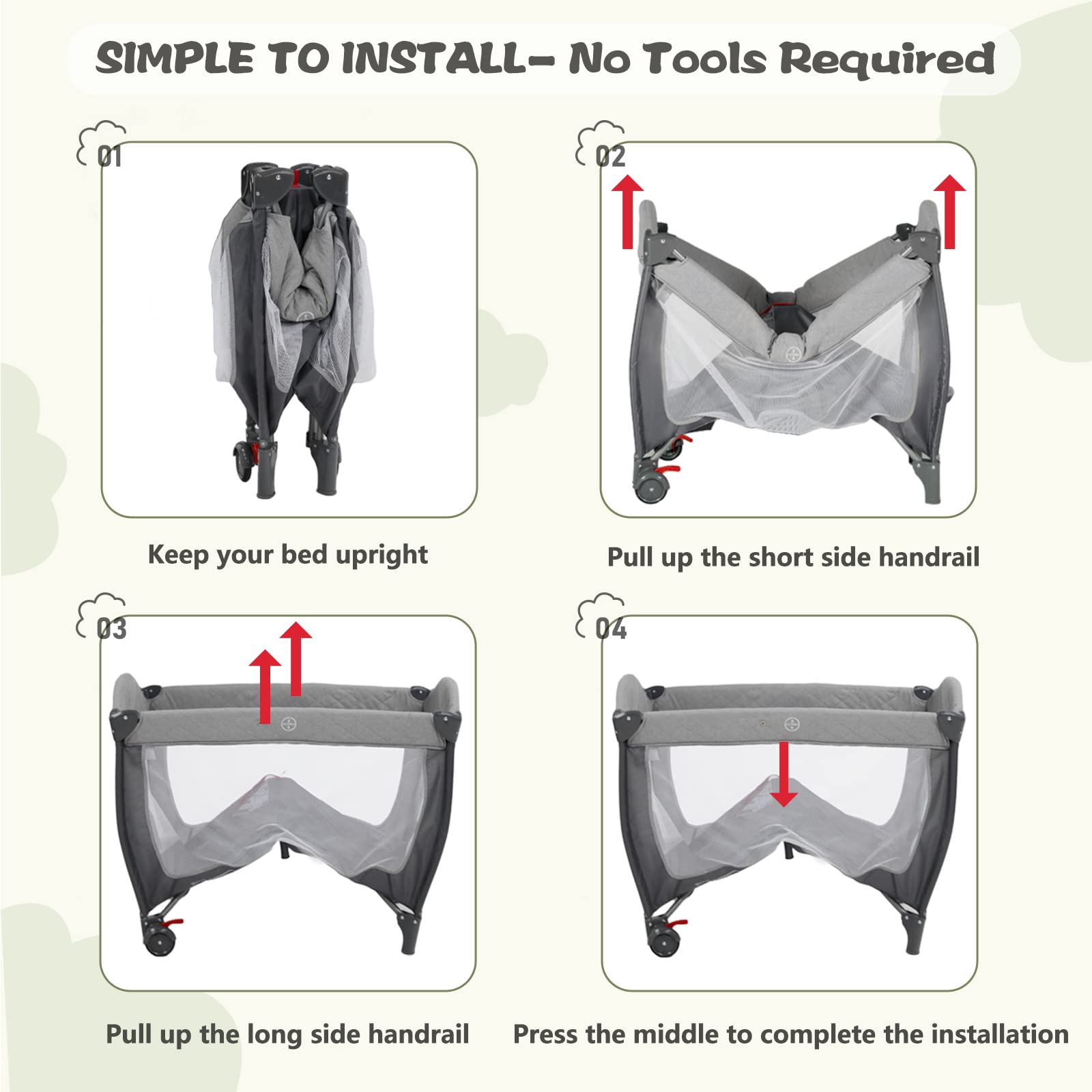 SIMPLE TO INSTALL- No Tools Required

01

Keep your bed upright

02

Pull up the short side handrail

03

Pull up the long side handrail

04

Press the middle to complete the installation