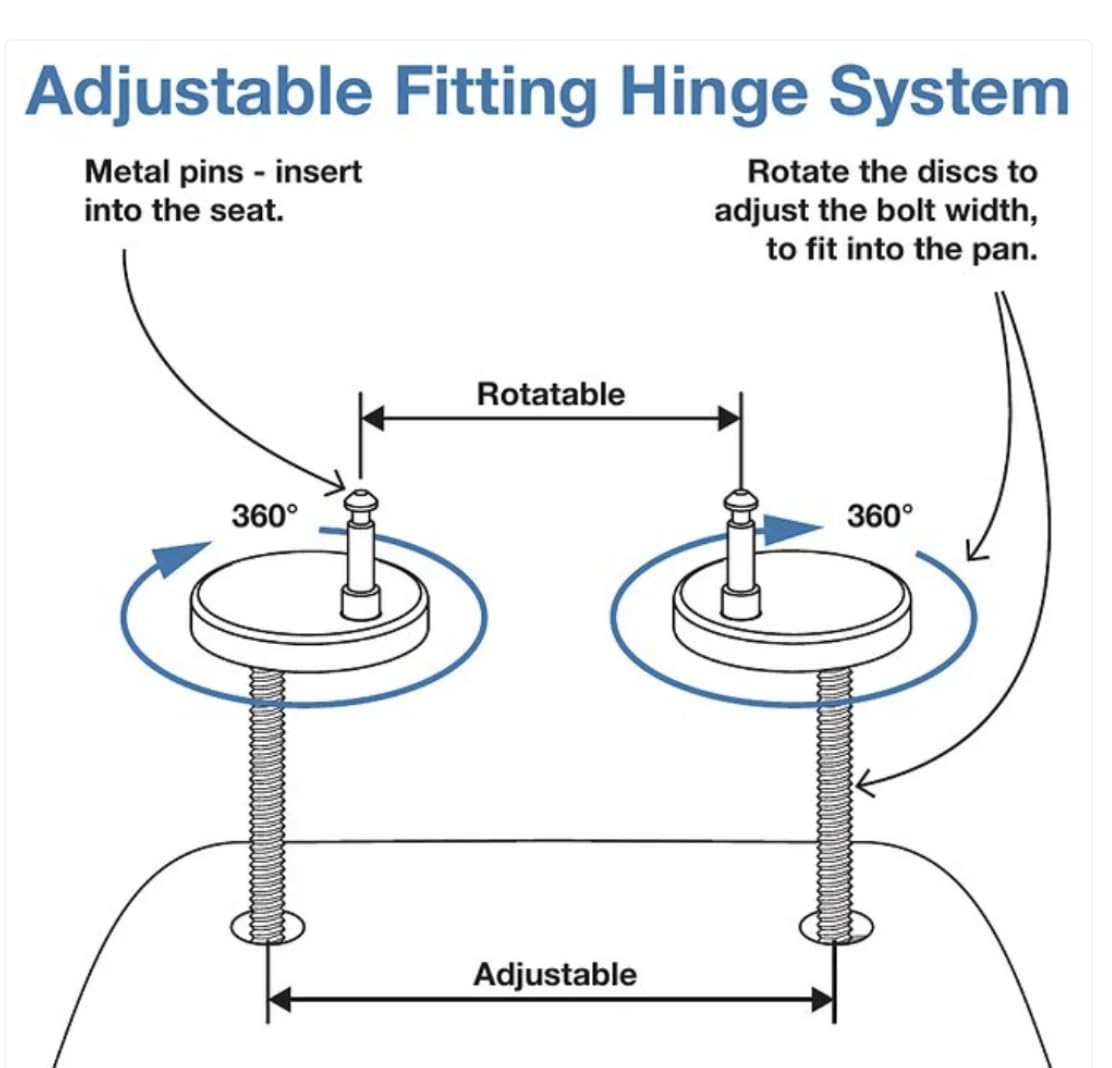 Adjustable Fitting Hinge System

Metal pins - insert into the seat.

Rotate the discs to adjust the bolt width, to fit into the pan.

Rotatable

360°

360°

Adjustable