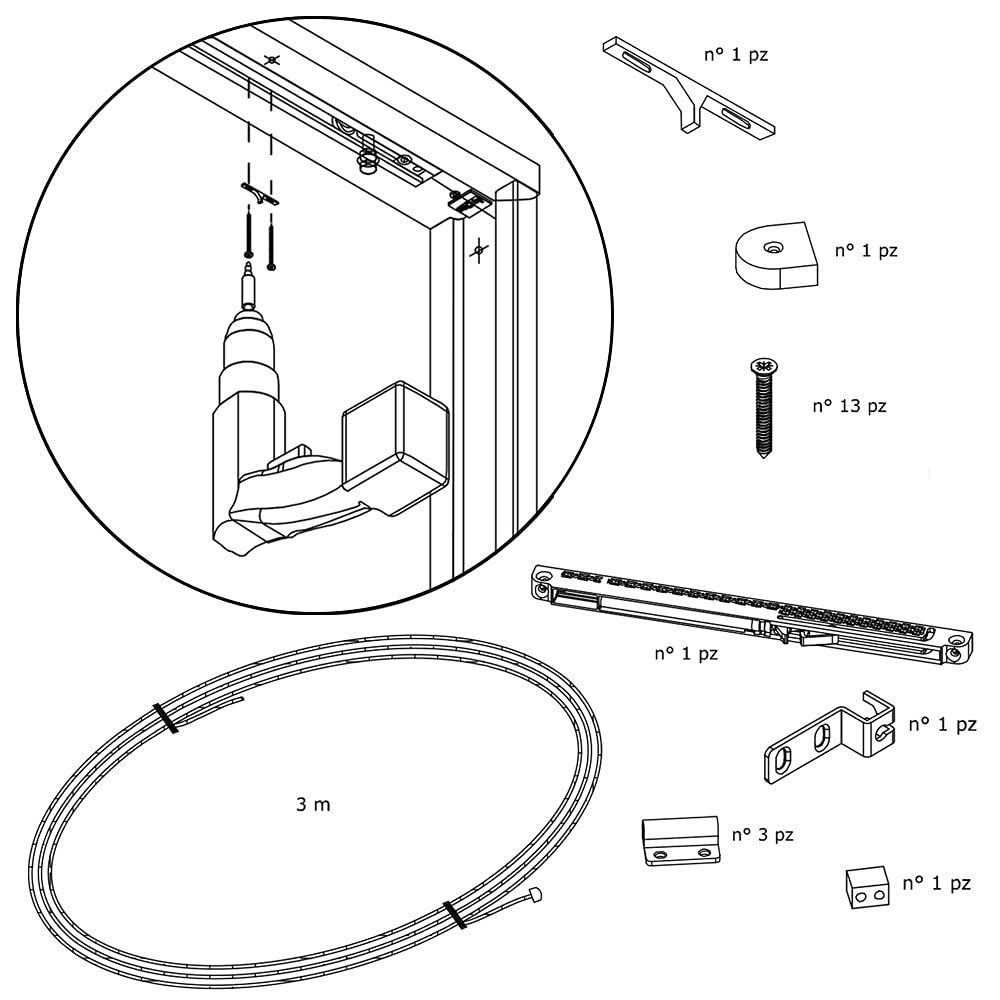 n° 1 pz

n° 1 pz

n° 13 pz

n° 1 pz

n° 1 pz

3 m

n° 3 pz

n° 1 pz