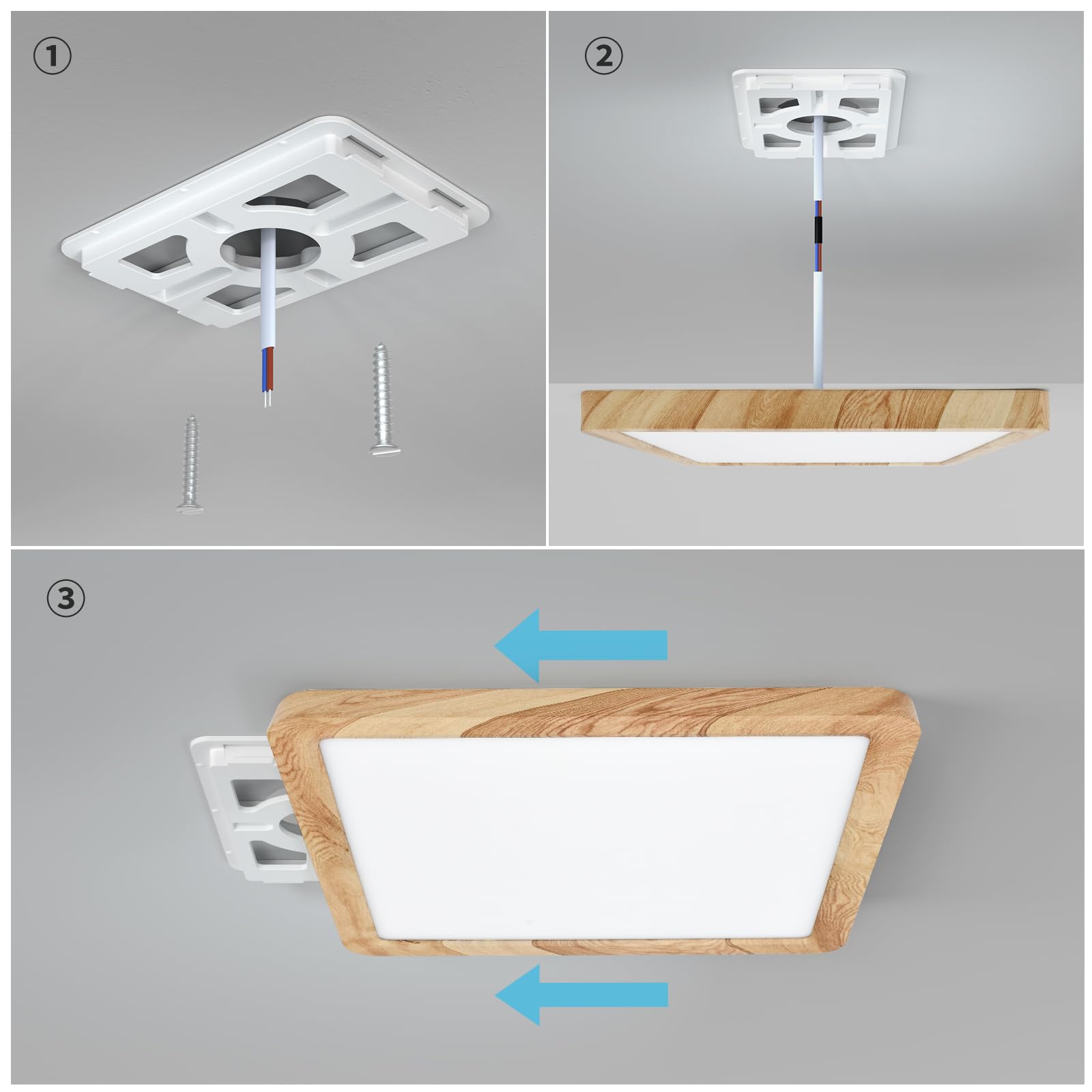 ①

②

③