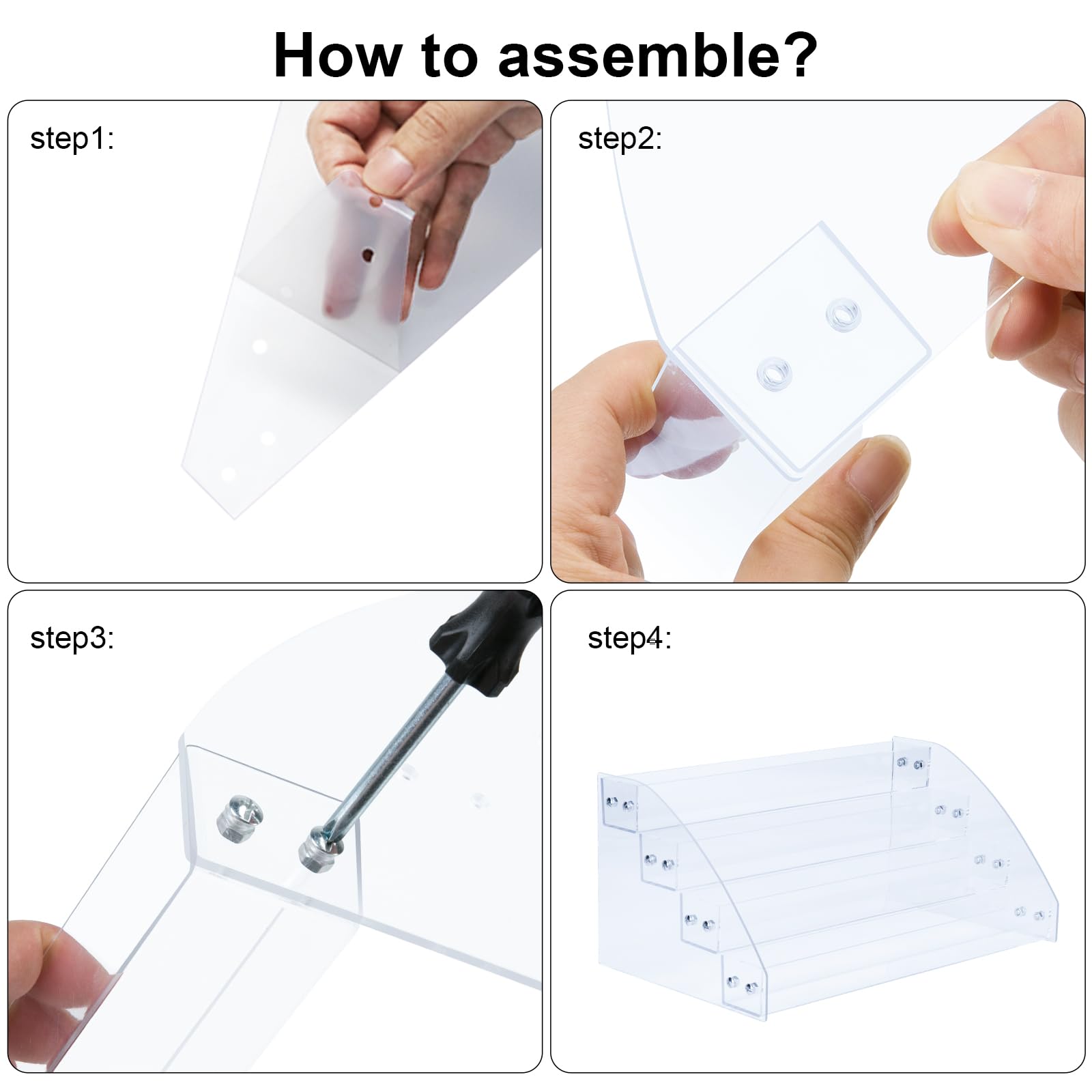 How to assemble?

step1:

step2:

step3:

step4: