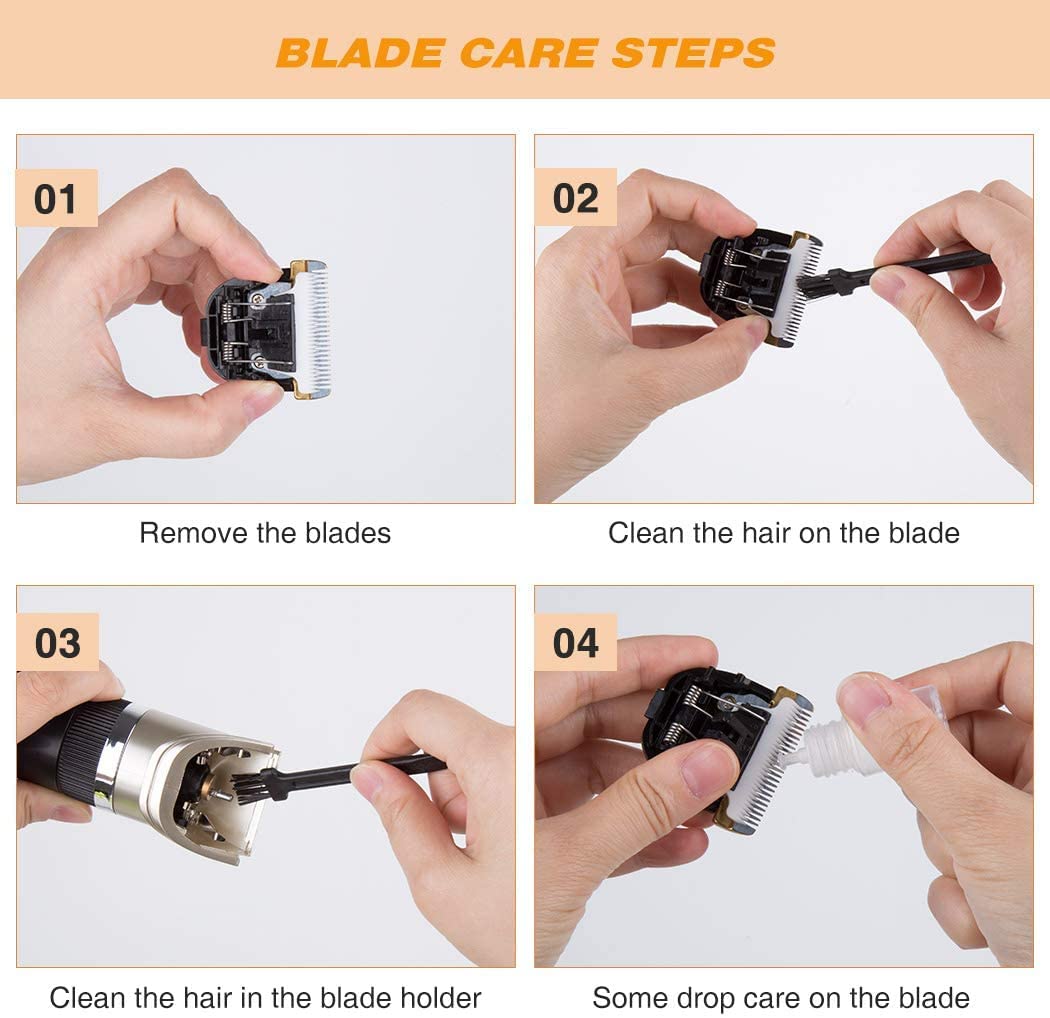 BLADE CARE STEPS

01

Remove the blades

02

Clean the hair on the blade

03

Clean the hair in the blade holder

04

Some drop care on the blade