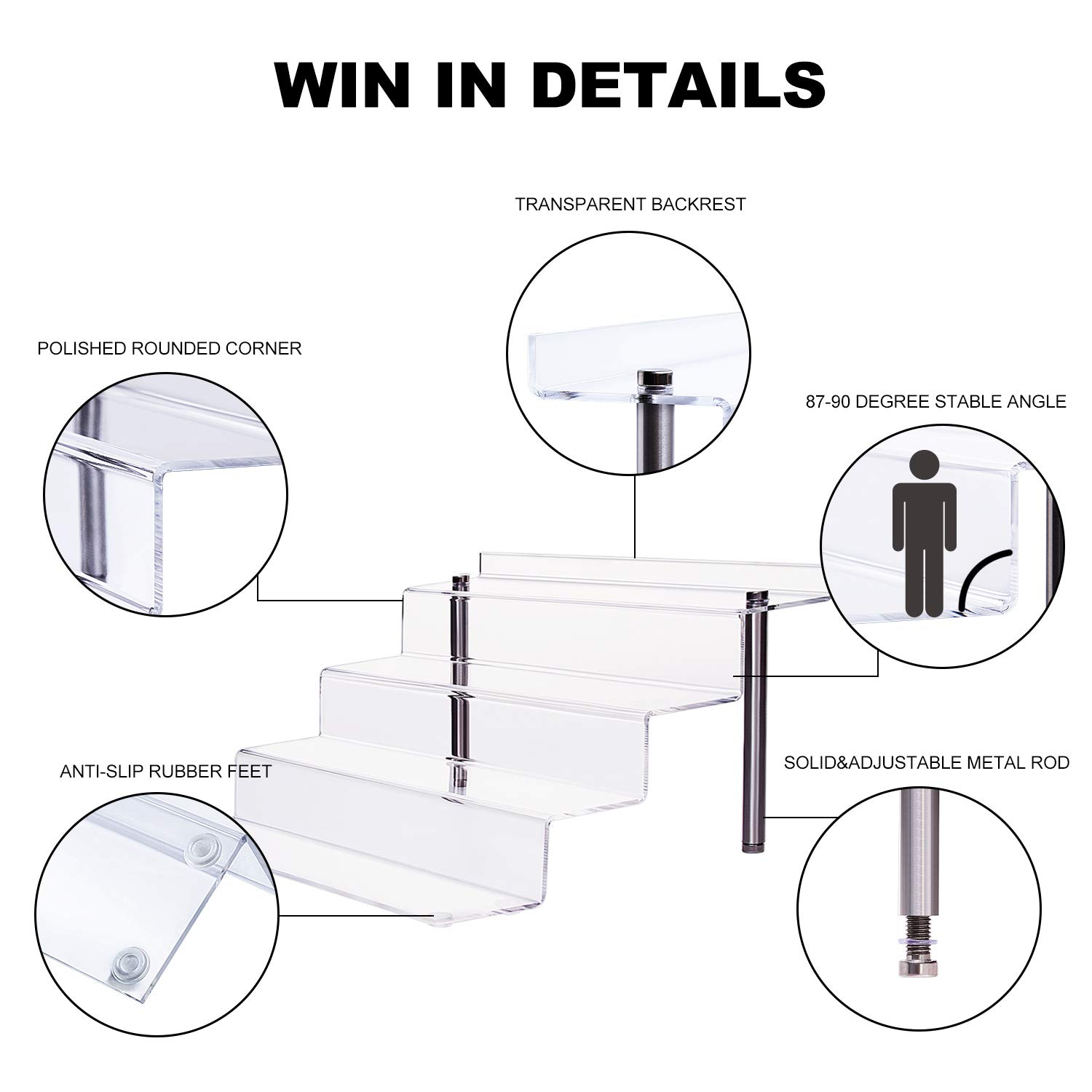 WIN IN DETAILS

TRANSPARENT BACKREST

POLISHED ROUNDED CORNER

87-90 DEGREE STABLE ANGLE

ANTI-SLIP RUBBER FEET

SOLID&ADJUSTABLE METAL ROD