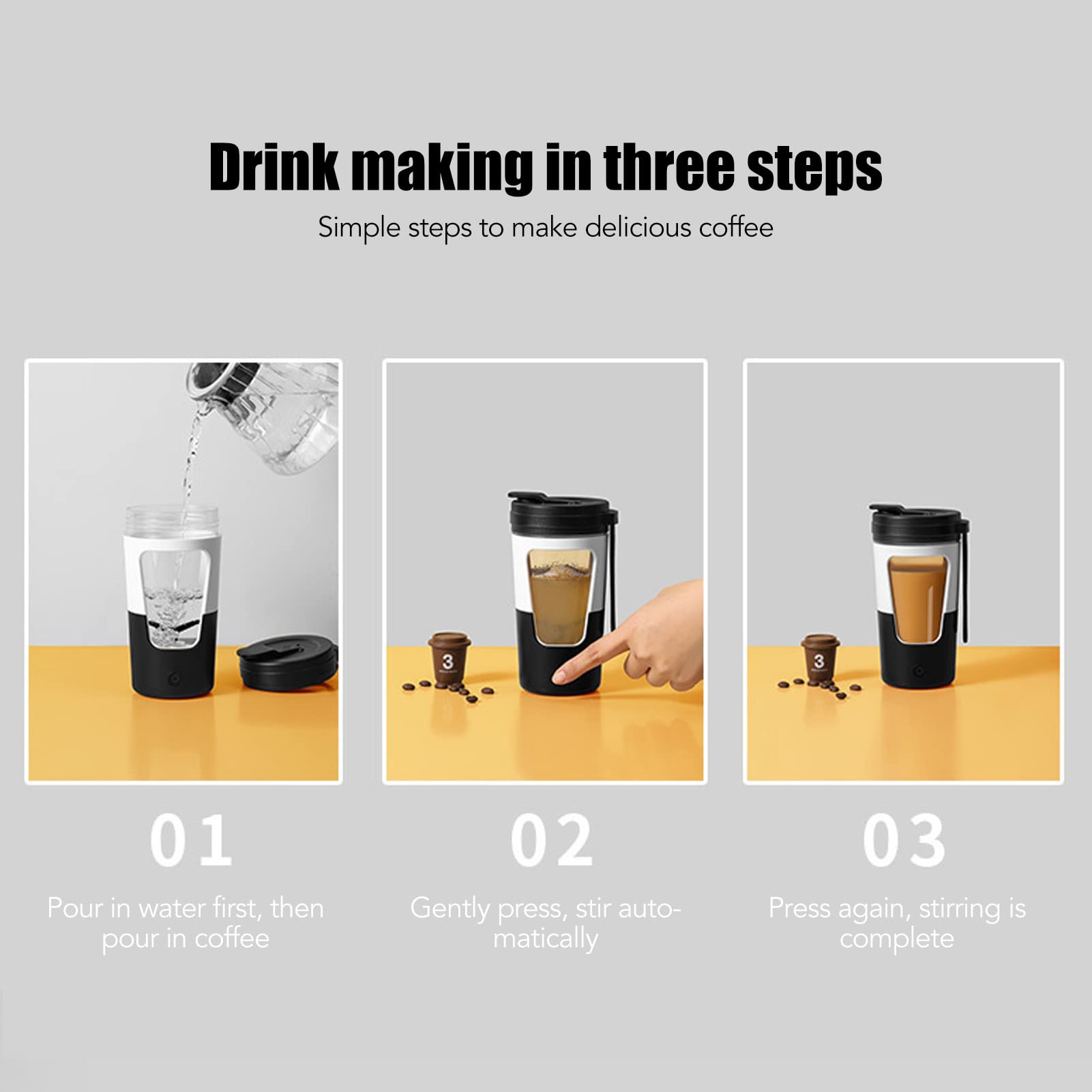 Drink making in three steps

Simple steps to make delicious coffee

3

3

01

Pour in water first, then pour in coffee

02

Gently press, stir automatically

03

Press again, stirring is complete