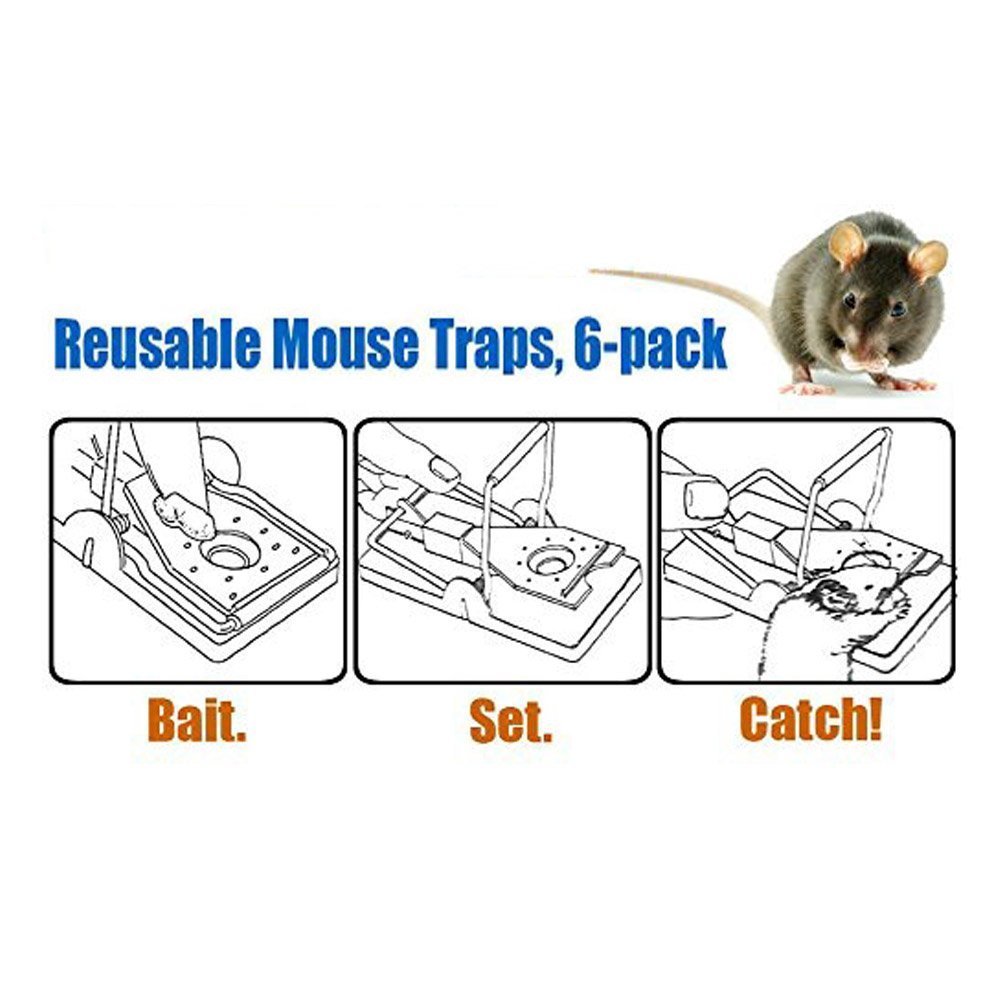 Reusable Mouse Traps, 6-pack

Bait.

Set.

Catch!