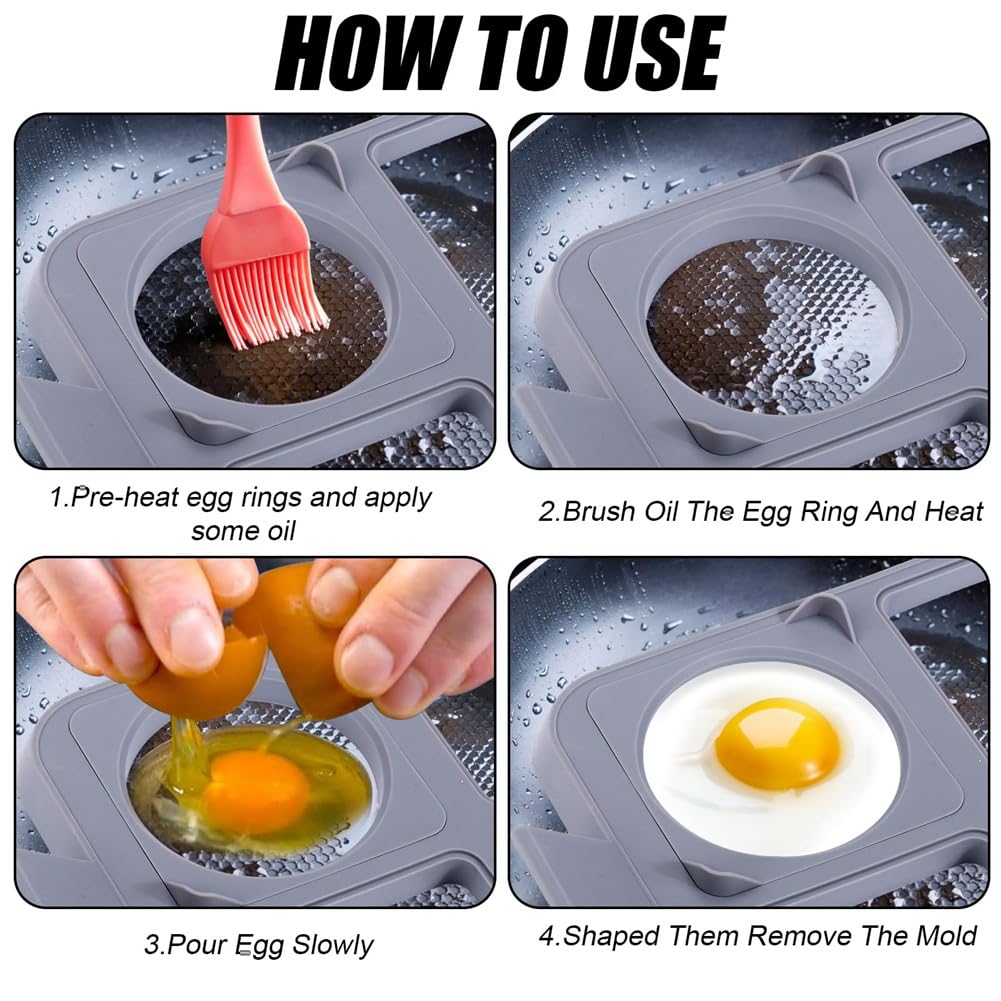 HOW TO USE

1.Pre-heat egg rings and apply some oil

2.Brush Oil The Egg Ring And Heat

3.Pour Egg Slowly

4.Shaped Them Remove The Mold