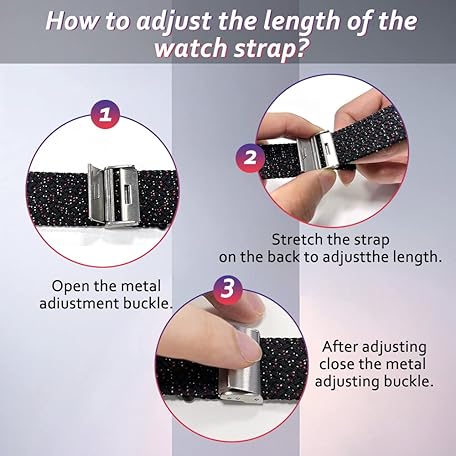 How to adjust the length of the watch strap?

1

Open the metal adiustment buckle.

2

Stretch the strap on the back to adjustthe length.

3

After adjusting close the metal adjusting buckle.