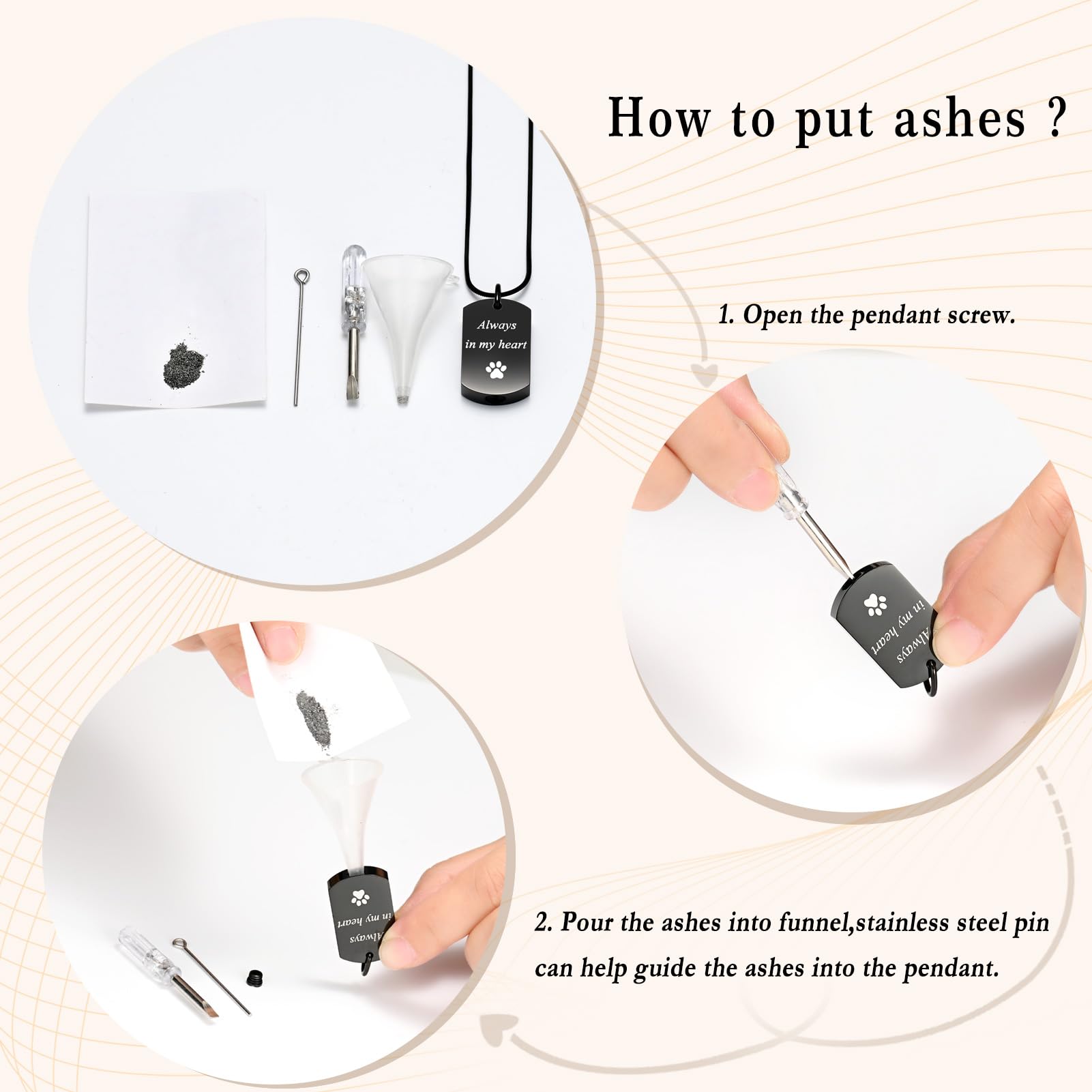 How to put ashes ?

Always in my heart

1. Open the pendant screw.

Always in my heart

Always in my heart

2. Pour the ashes into funnel,stainless steel pin can help guide the ashes into the pendant.