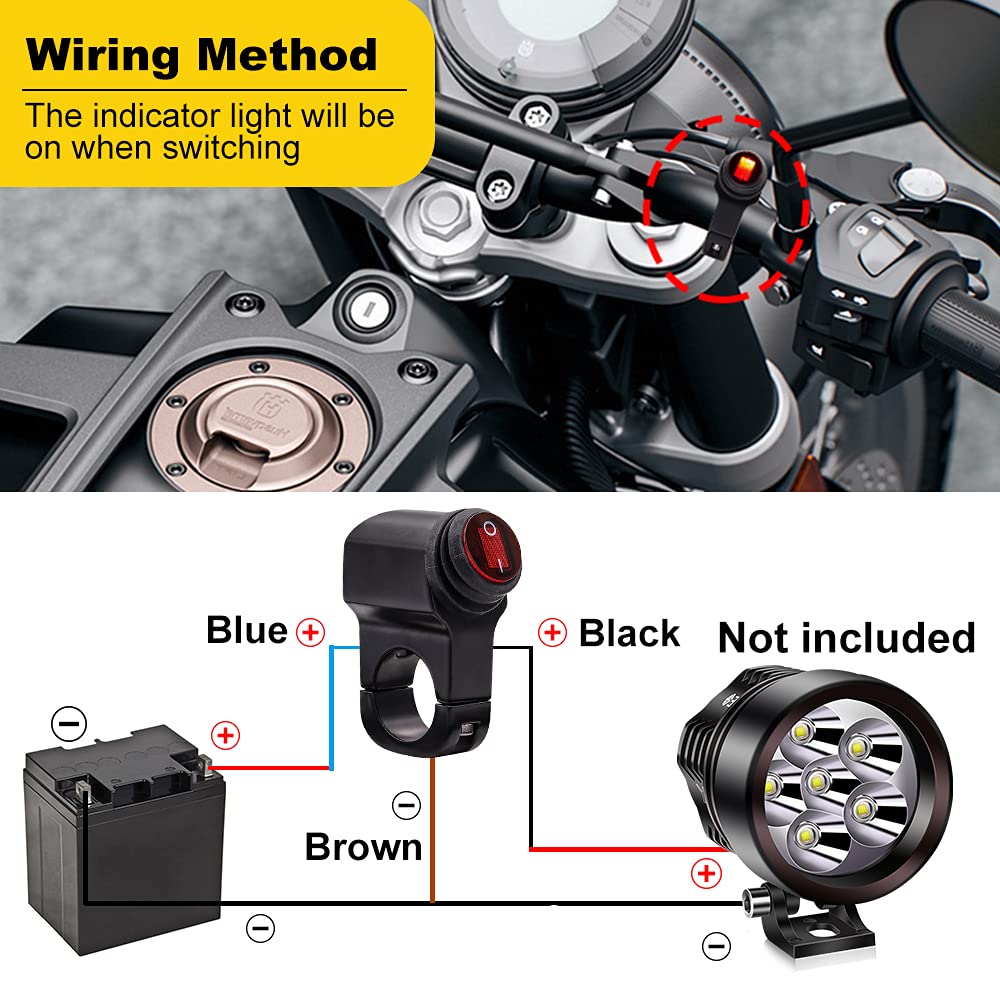 Wiring Method

The indicator light will be on when switching

Blue +

+ Black

Not included

−

+

−

Brown

+

−

−