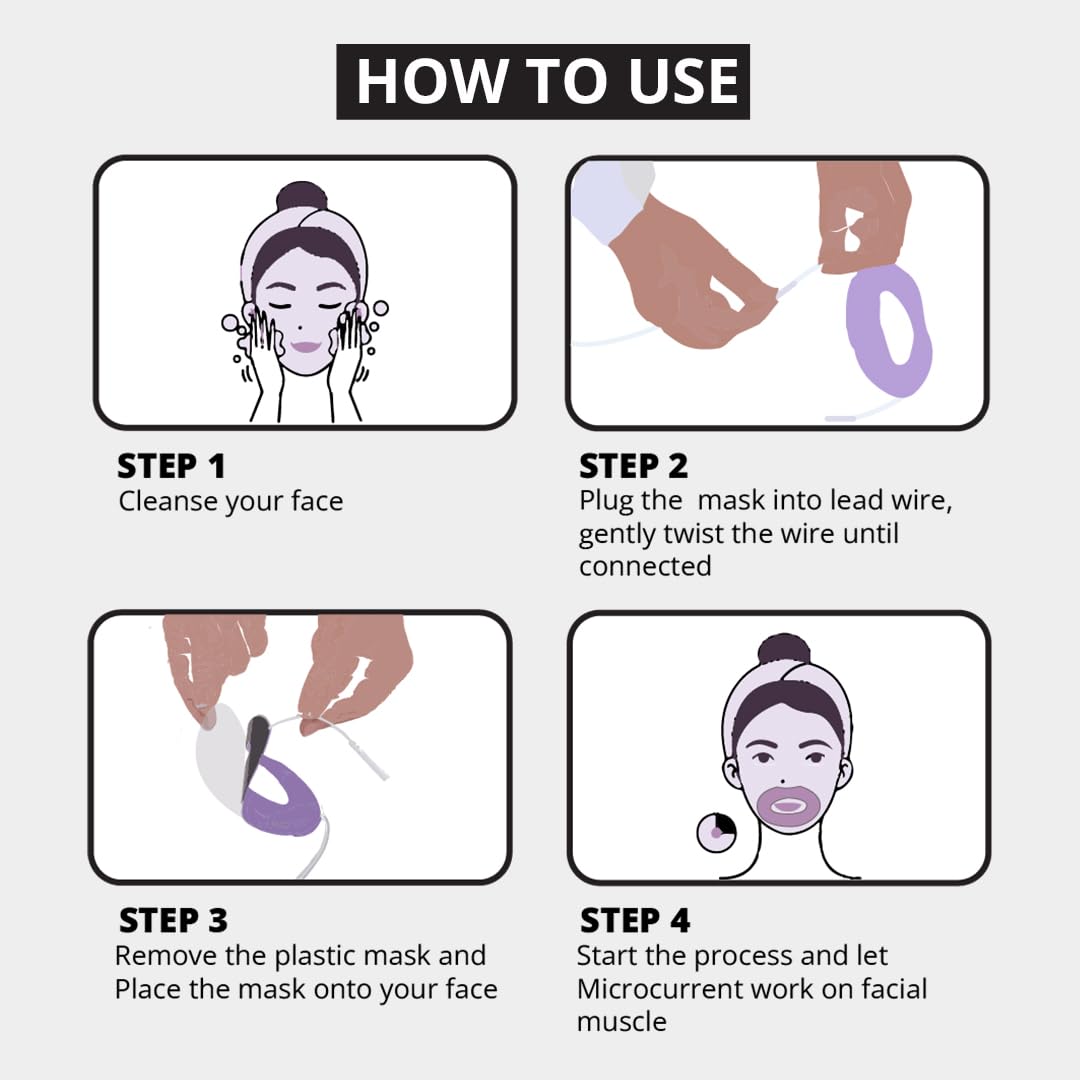 HOW TO USE

STEP 1
Cleanse your face

STEP 2
Plug the mask into lead wire, gently twist the wire until connected

STEP 3
Remove the plastic mask and Place the mask onto your face

STEP 4
Start the process and let Microcurrent work on facial muscle