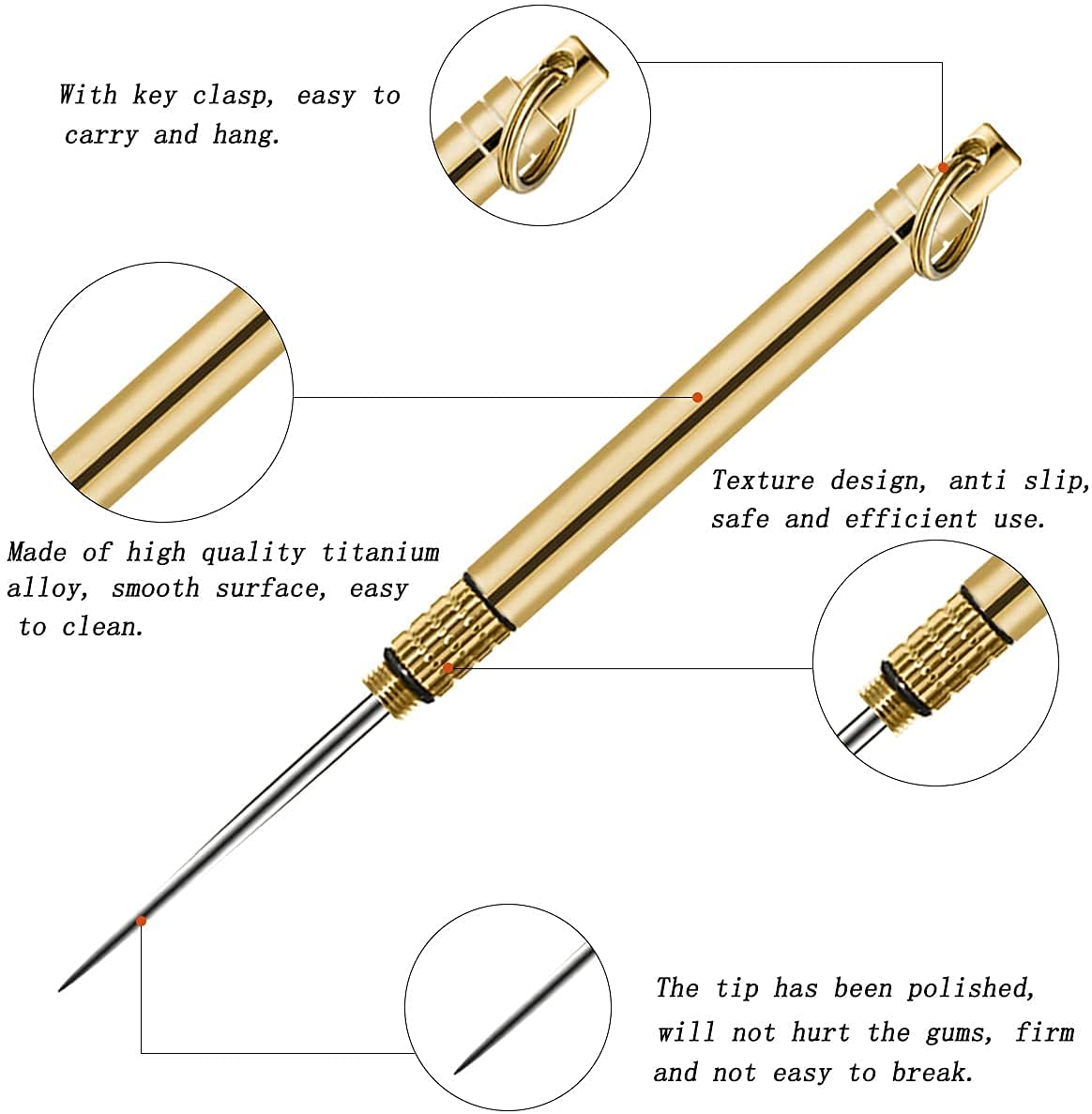 With key clasp, easy to carry and hang.

Made of high quality titanium alloy, smooth surface, easy to clean.

Texture design, anti slip, safe and efficient use.

The tip has been polished, will not hurt the gums, firm and not easy to break.