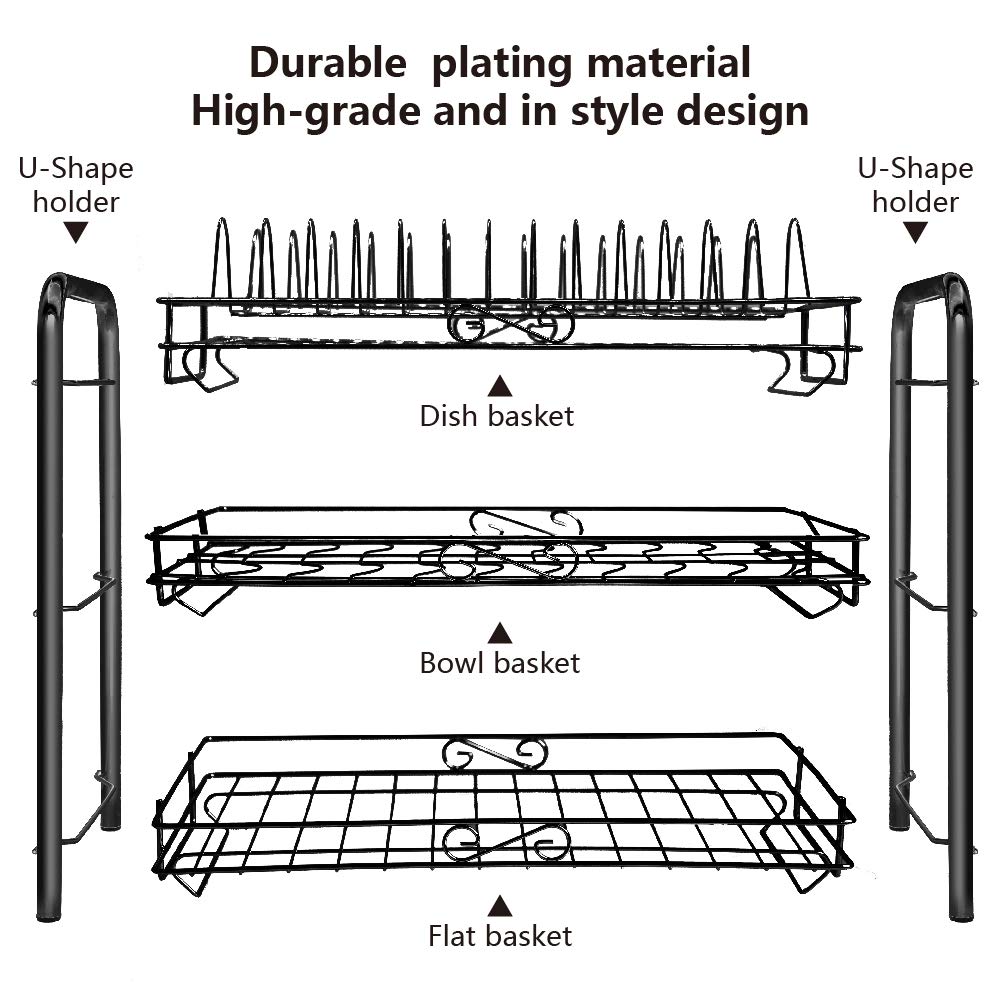 Durable plating material
High-grade and in style design

U-Shape holder

U-Shape holder

Dish basket

Bowl basket

Flat basket