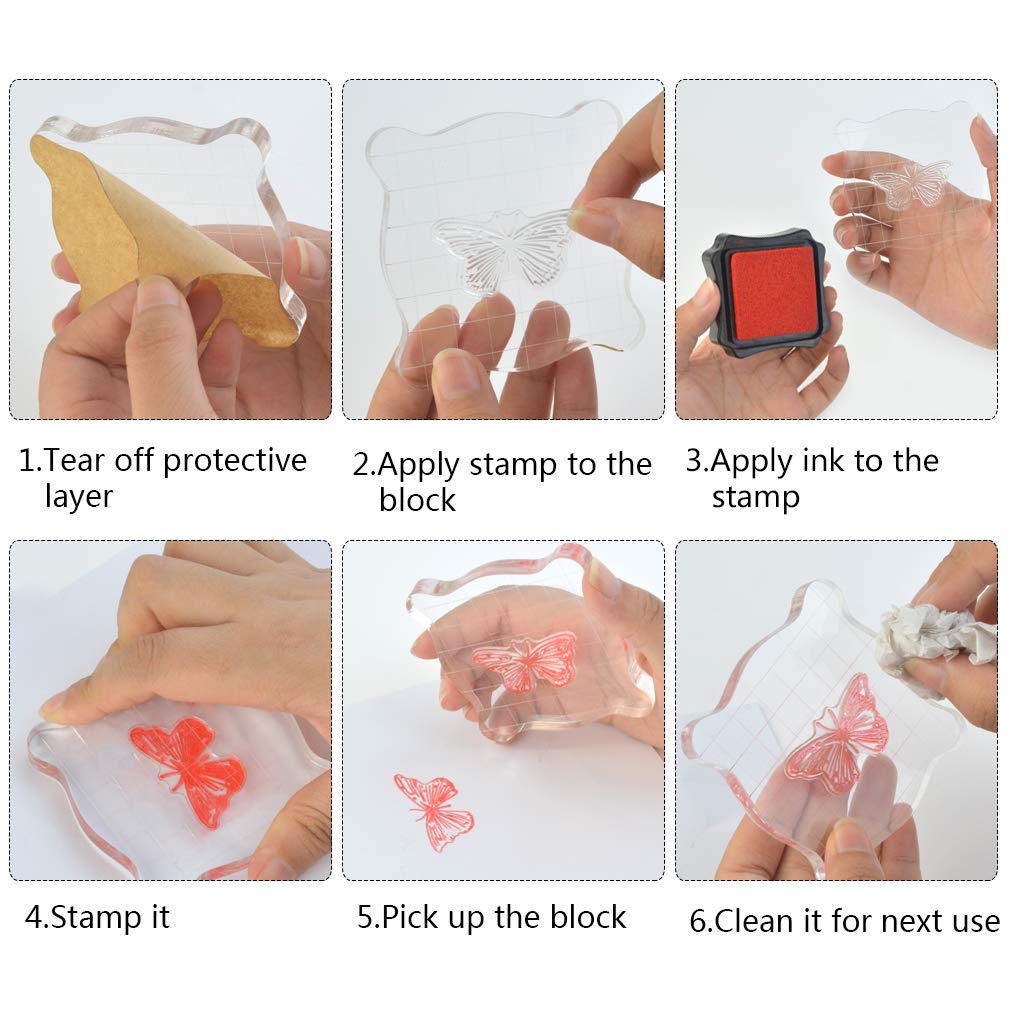 1.Tear off protective layer

2.Apply stamp to the block

3.Apply ink to the stamp

4.Stamp it

5.Pick up the block

6.Clean it for next use