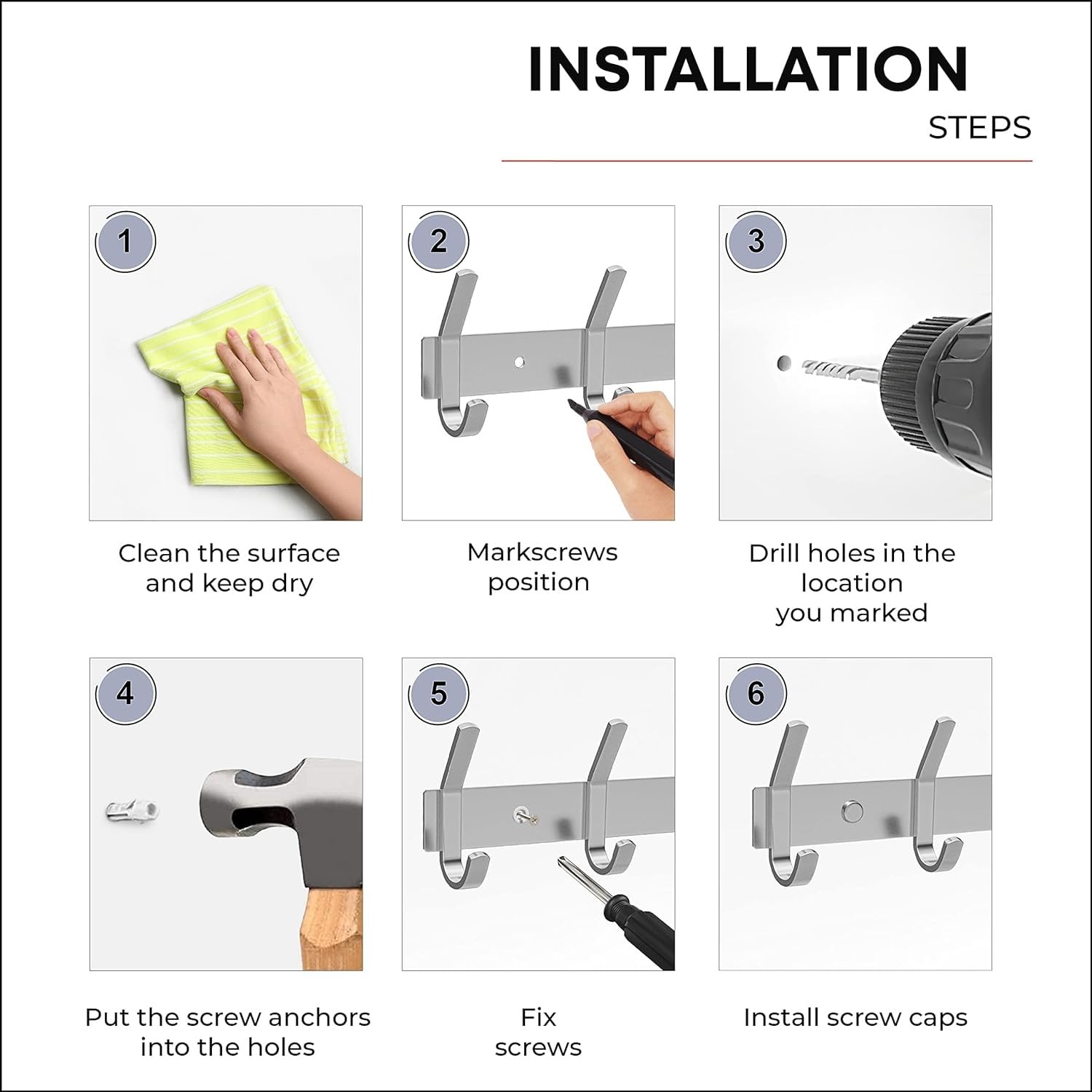 INSTALLATION

STEPS

1

Clean the surface and keep dry

2

Markscrews position

3

Drill holes in the location you marked

4

Put the screw anchors into the holes

5

Fix screws

6

Install screw caps