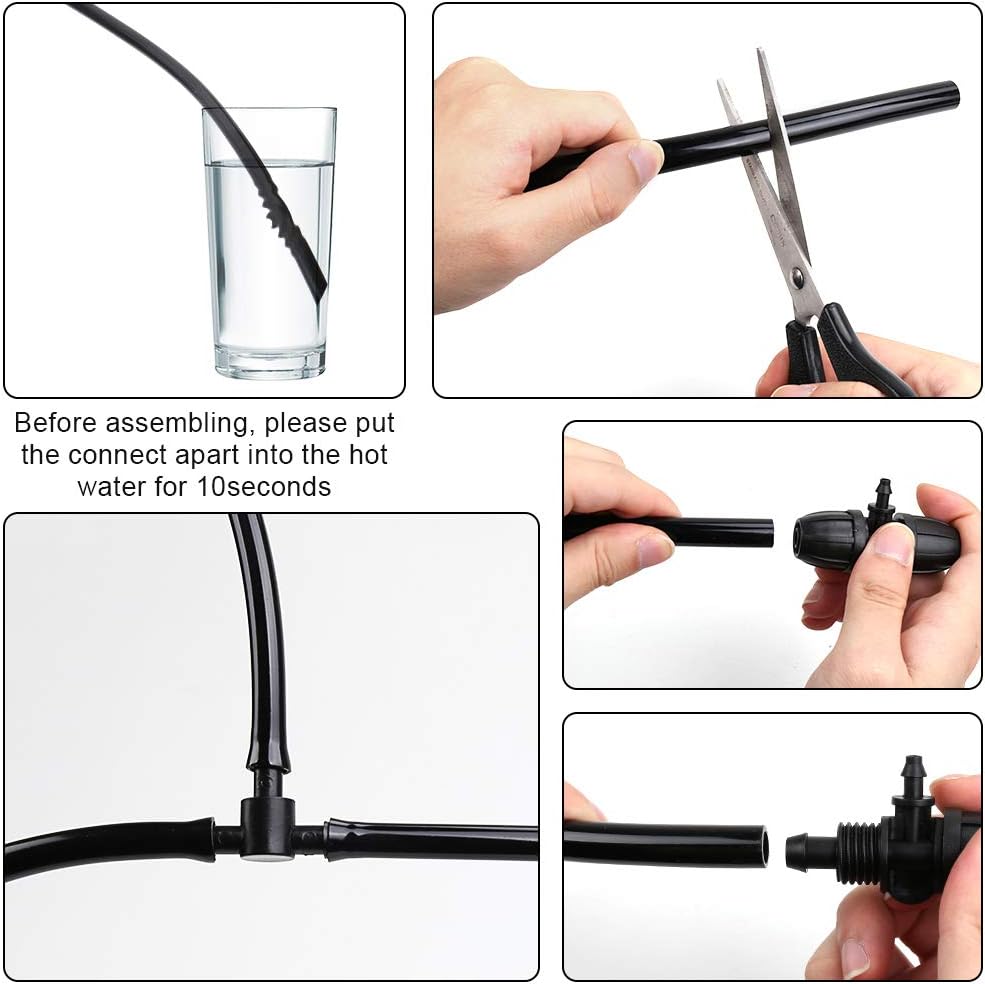 Before assembling, please put the connect apart into the hot water for 10seconds