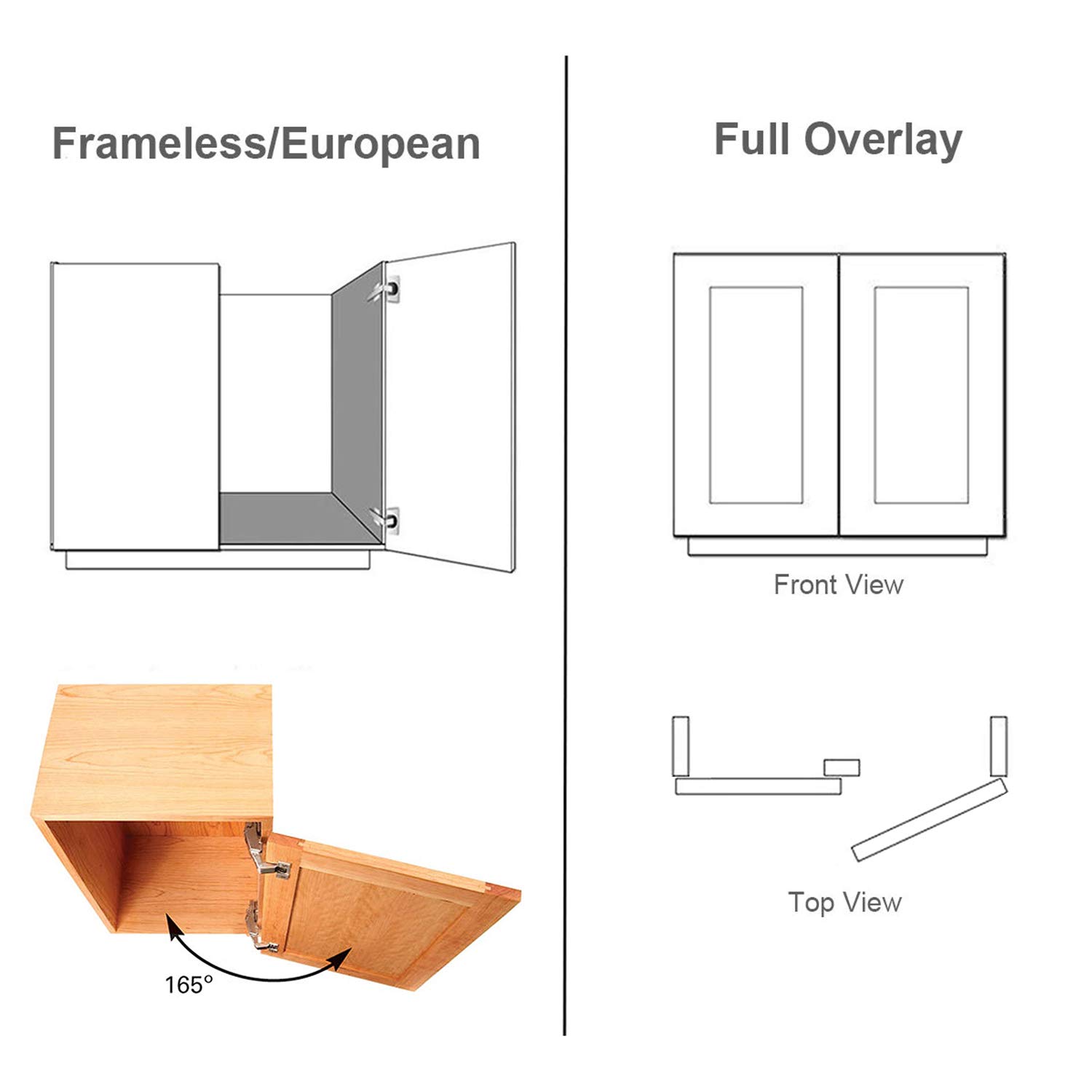 Frameless/European

165°

Full Overlay

Front View

Top View