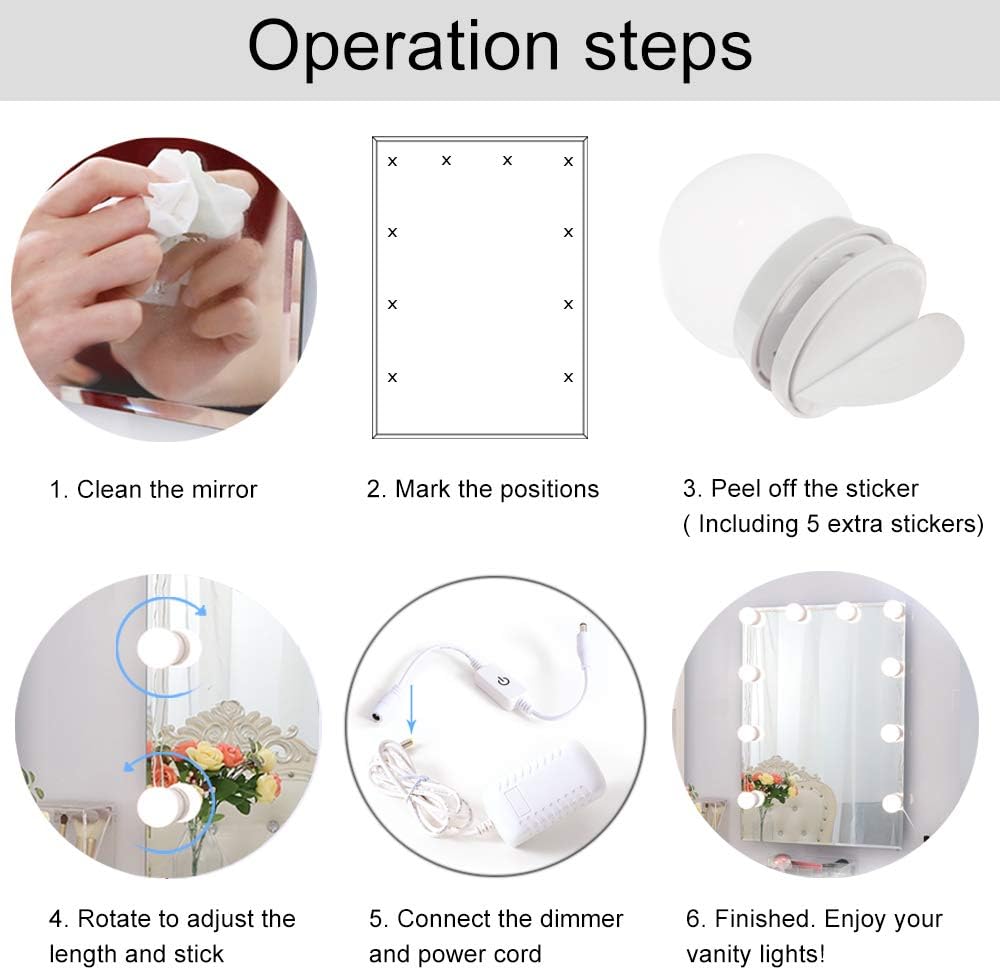 Operation steps

x x x x
x x
x x
x x

1. Clean the mirror

2. Mark the positions

3. Peel off the sticker ( Including 5 extra stickers)

4. Rotate to adjust the length and stick

5. Connect the dimmer and power cord

6. Finished. Enjoy your vanity lights!