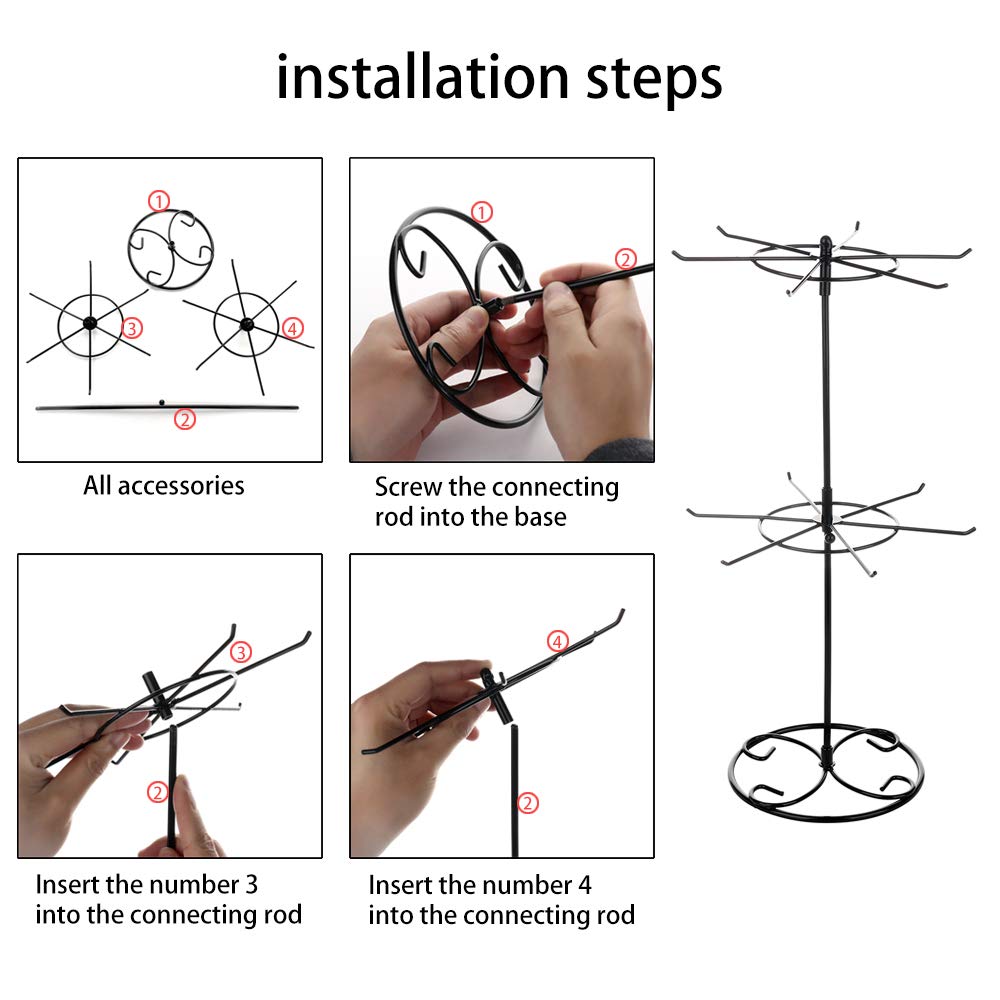 installation steps

①
③
④
②

All accessories

①
②

Screw the connecting rod into the base

③
②

Insert the number 3 into the connecting rod

④
②

Insert the number 4 into the connecting rod