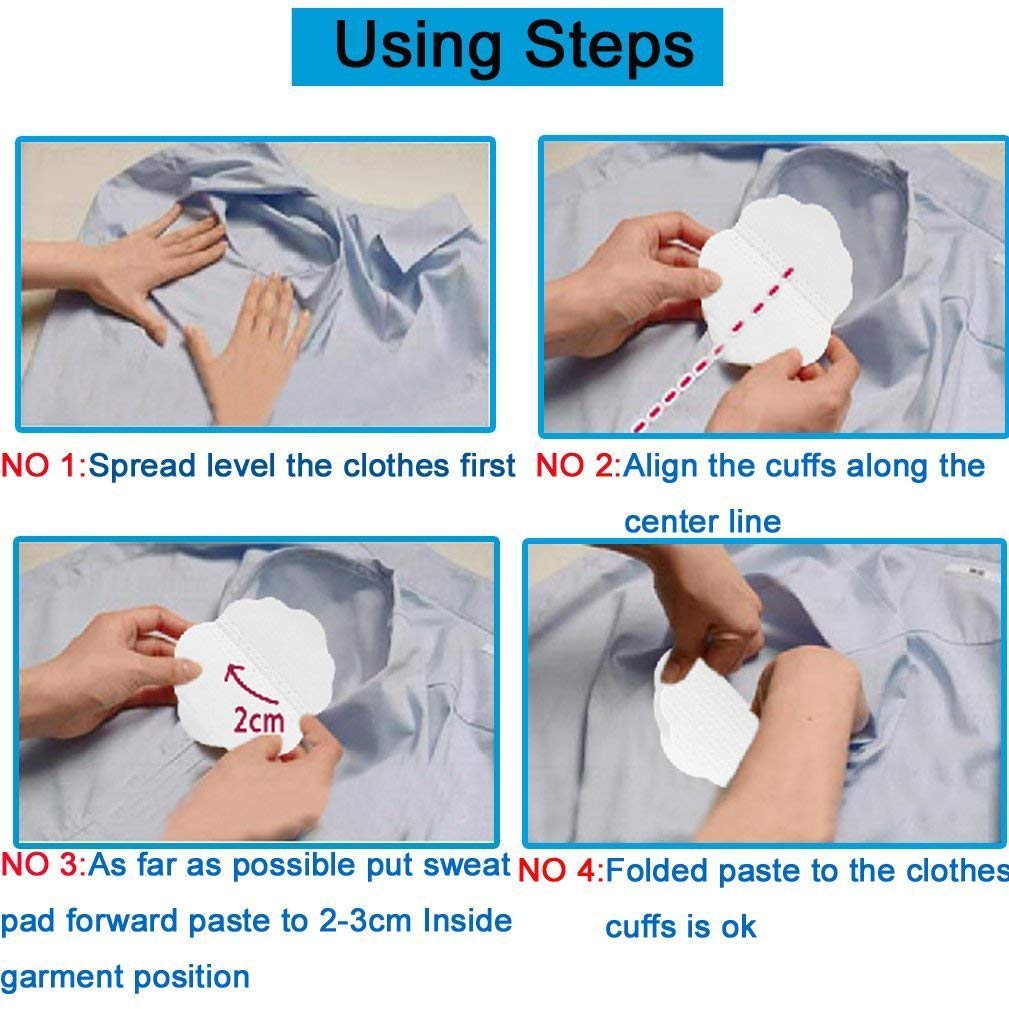 Using Steps

NO 1:Spread level the clothes first

NO 2:Align the cuffs along the center line

2cm

NO 3:As far as possible put sweat pad forward paste to 2-3cm Inside garment position

NO 4:Folded paste to the clothes cuffs is ok