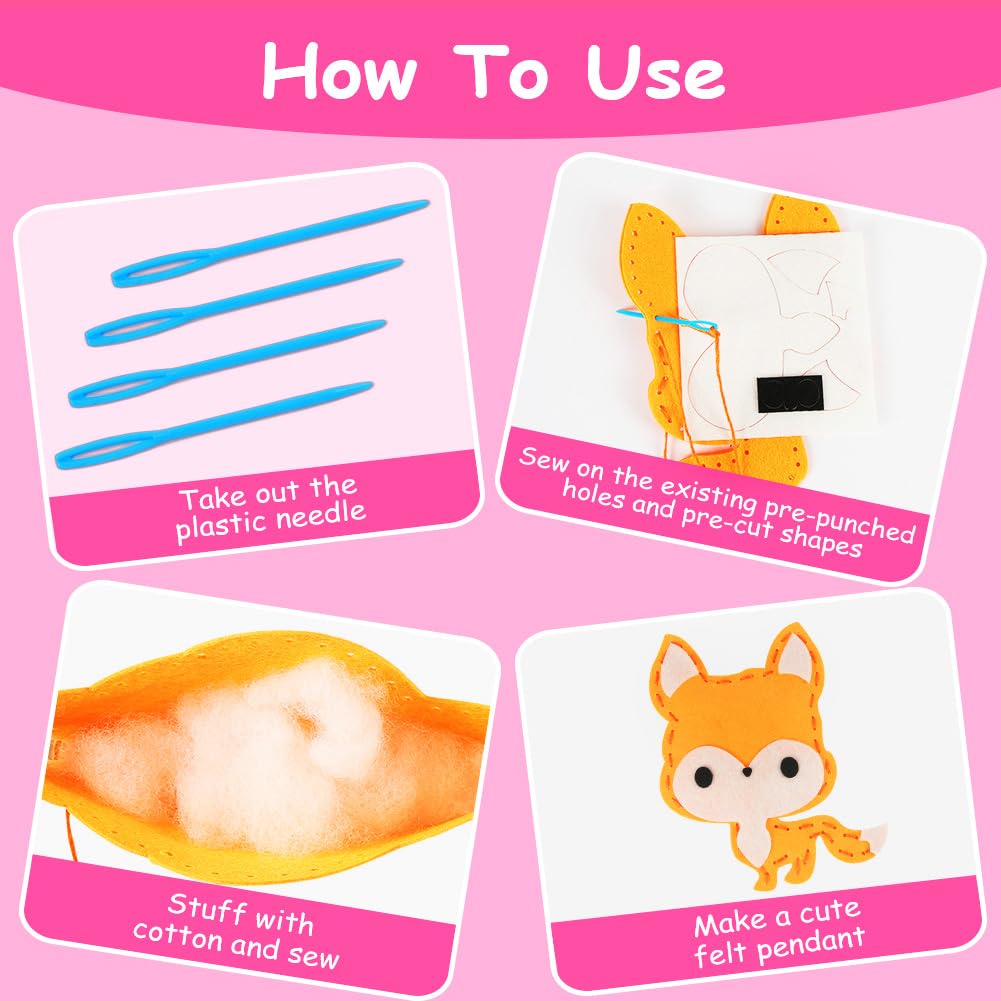 How To Use

Take out the plastic needle

Sew on the existing pre-punched holes and pre-cut shapes

Stuff with cotton and sew

Make a cute felt pendant