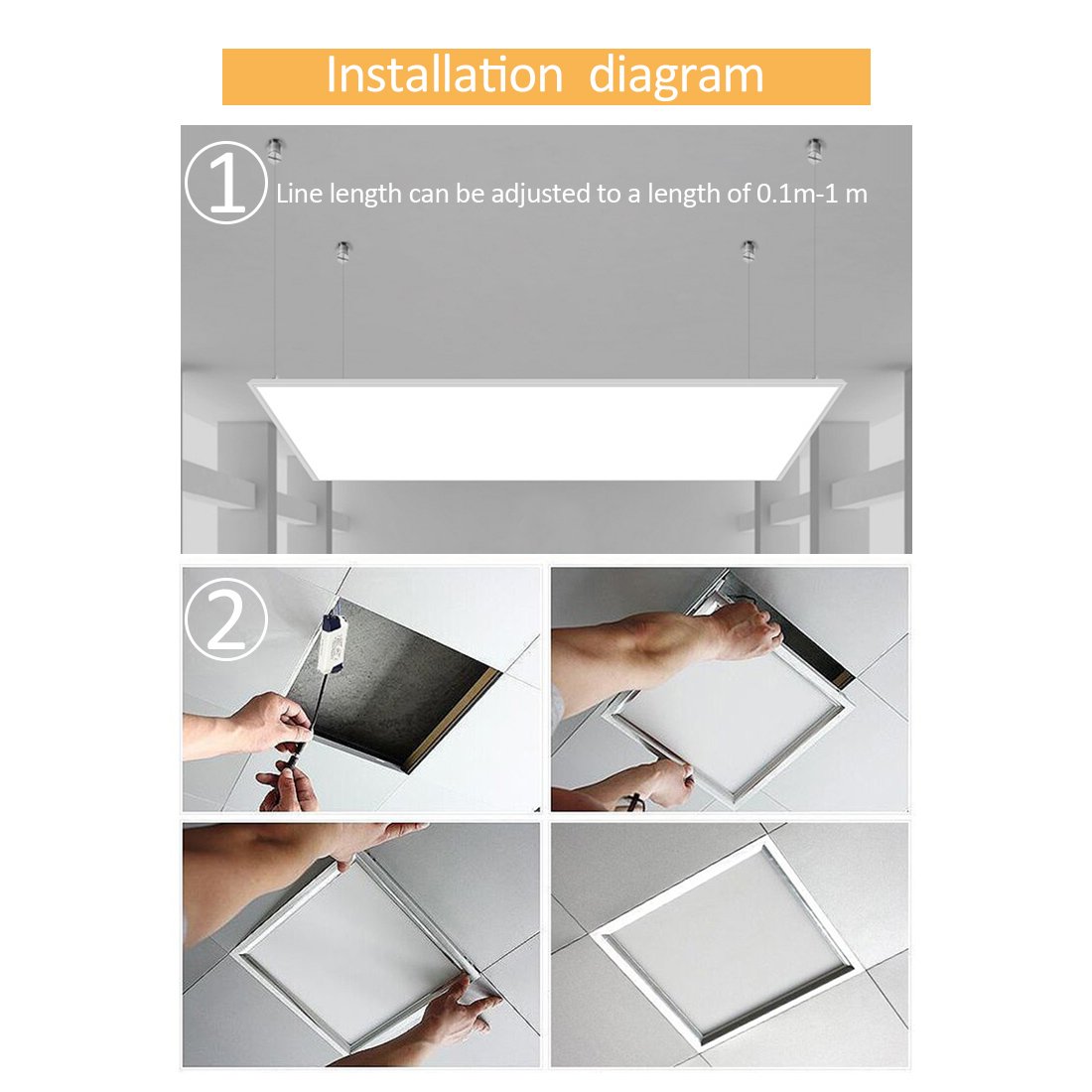 Installation diagram

①

Line length can be adjusted to a length of 0.1m-1 m

②