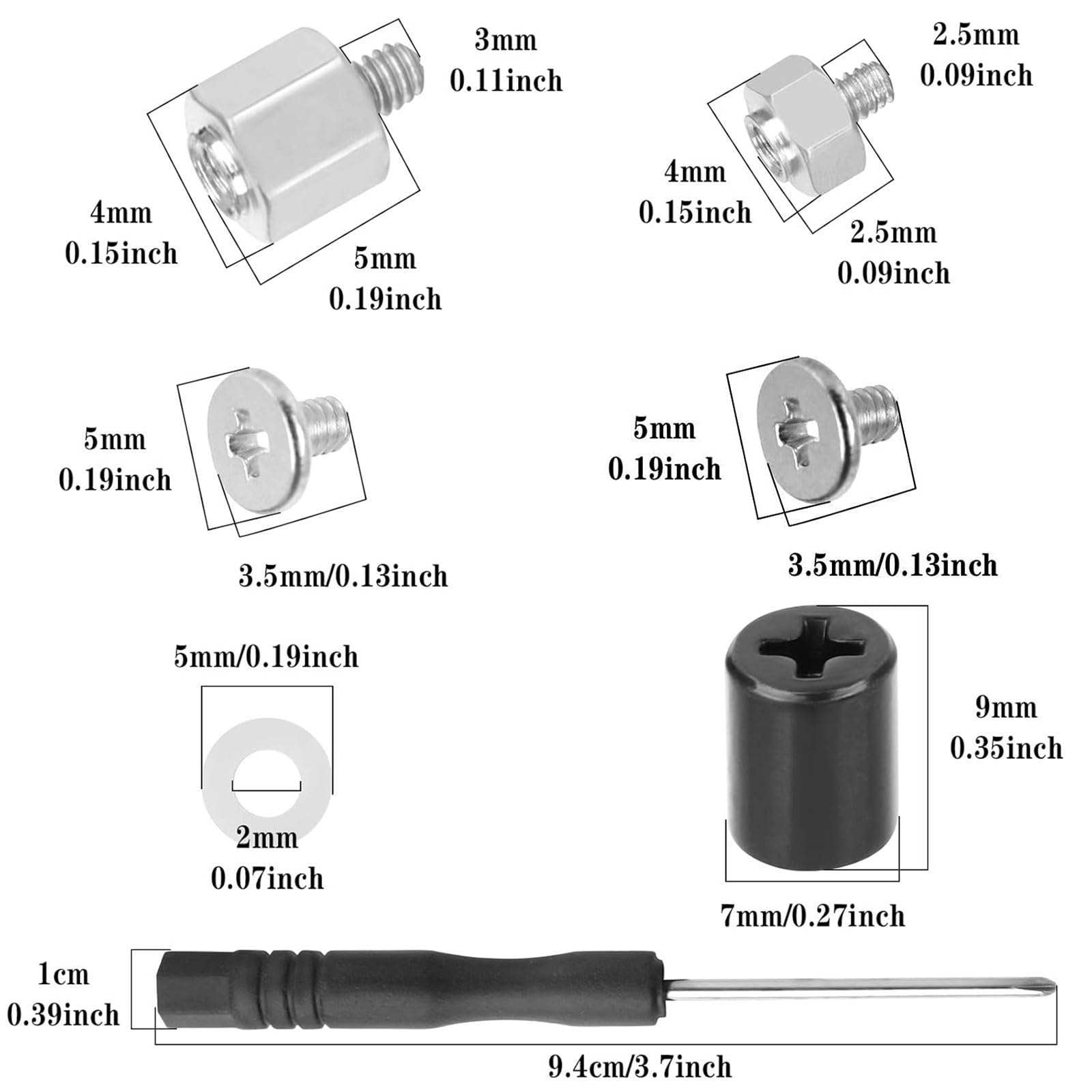 3mm
0.11inch

4mm
0.15inch

5mm
0.19inch

2.5mm
0.09inch

4mm
0.15inch

2.5mm
0.09inch

5mm
0.19inch

3.5mm/0.13inch

5mm
0.19inch

3.5mm/0.13inch

5mm/0.19inch

2mm
0.07inch

9mm
0.35inch

7mm/0.27inch

1cm
0.39inch

9.4cm/3.7inch