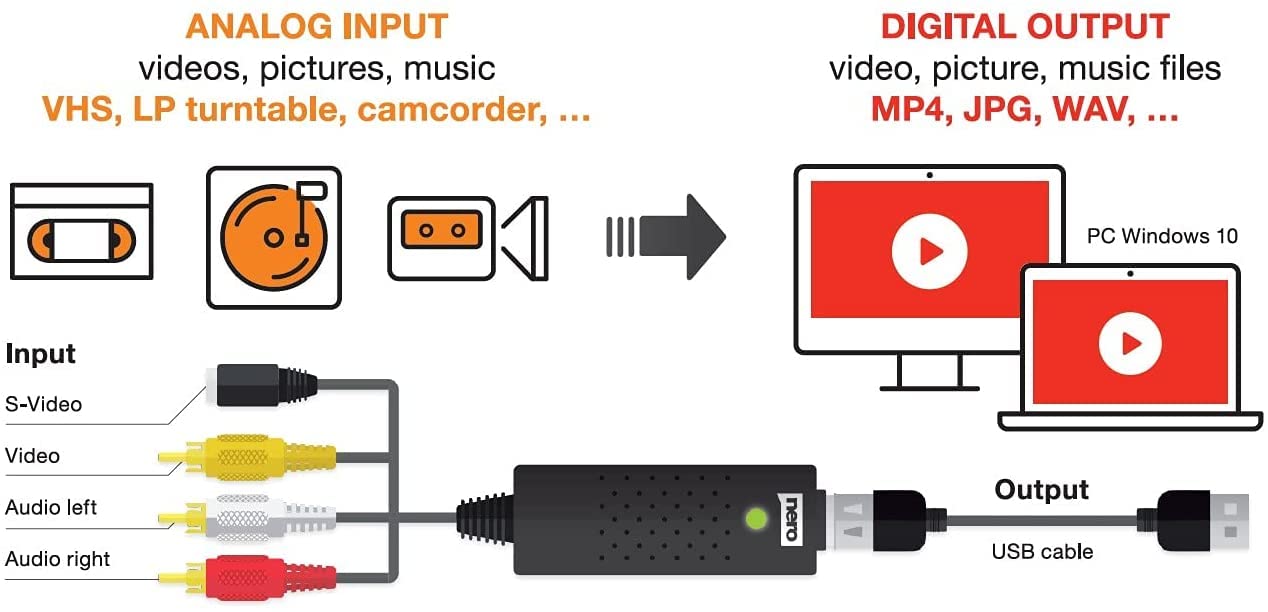 ANALOG INPUT
videos, pictures, music
VHS, LP turntable, camcorder, ...

DIGITAL OUTPUT
video, picture, music files
MP4, JPG, WAV, ...

PC Windows 10

Input
S-Video
Video
Audio left
Audio right

nero

Output
USB cable