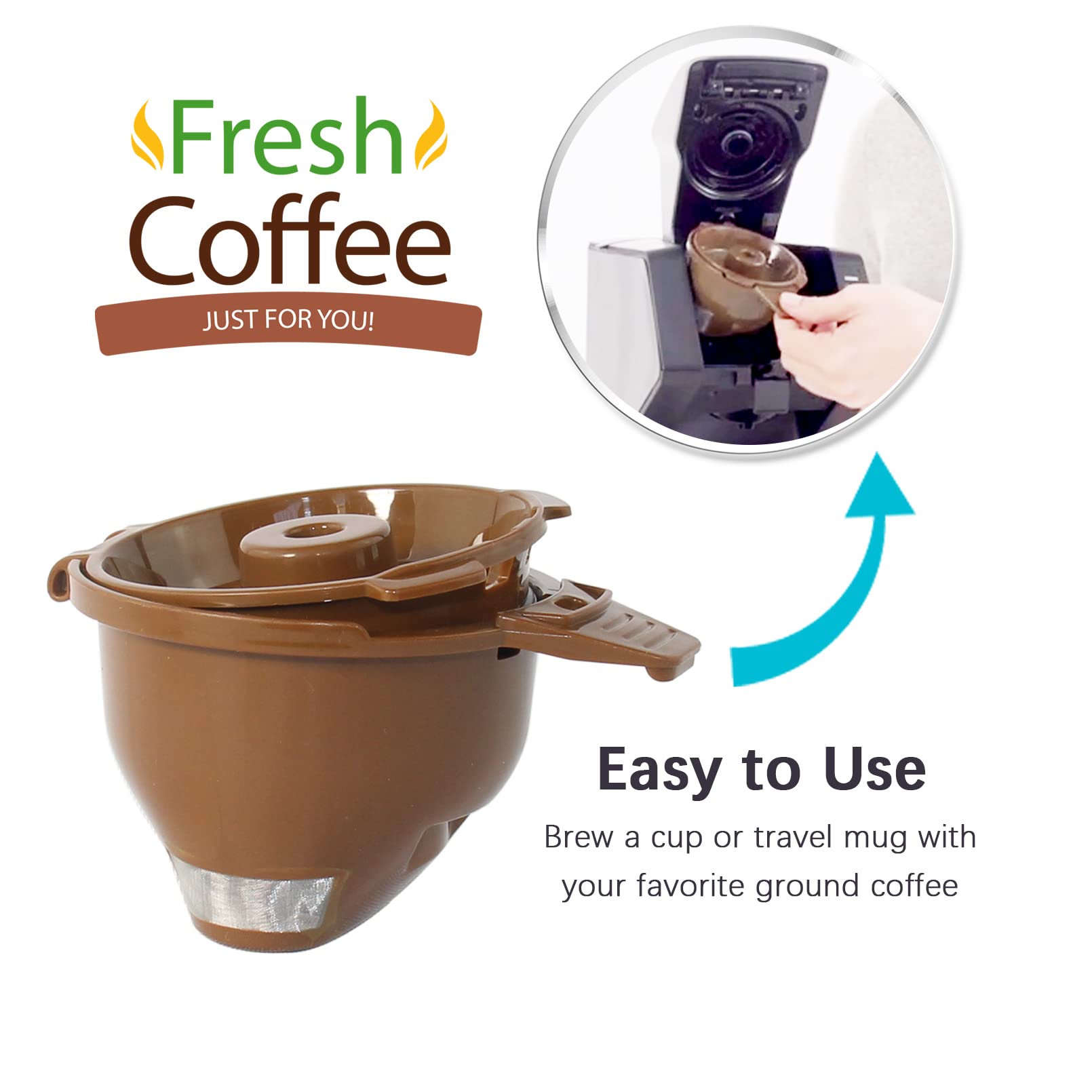 Fresh
Coffee
JUST FOR YOU!

Easy to Use

Brew a cup or travel mug with your favorite ground coffee