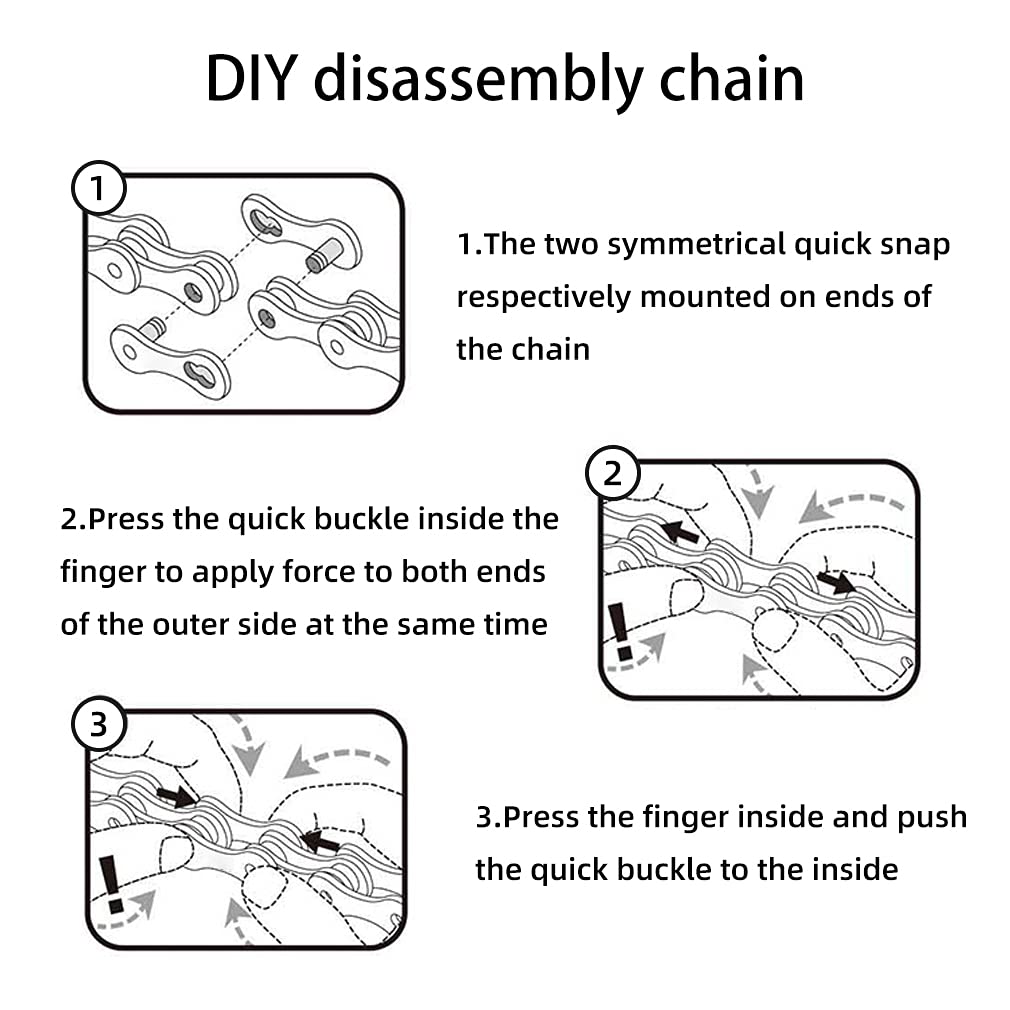 DIY disassembly chain

1

1.The two symmetrical quick snap respectively mounted on ends of the chain

2

2.Press the quick buckle inside the finger to apply force to both ends of the outer side at the same time

!

3

3.Press the finger inside and push the quick buckle to the inside

!