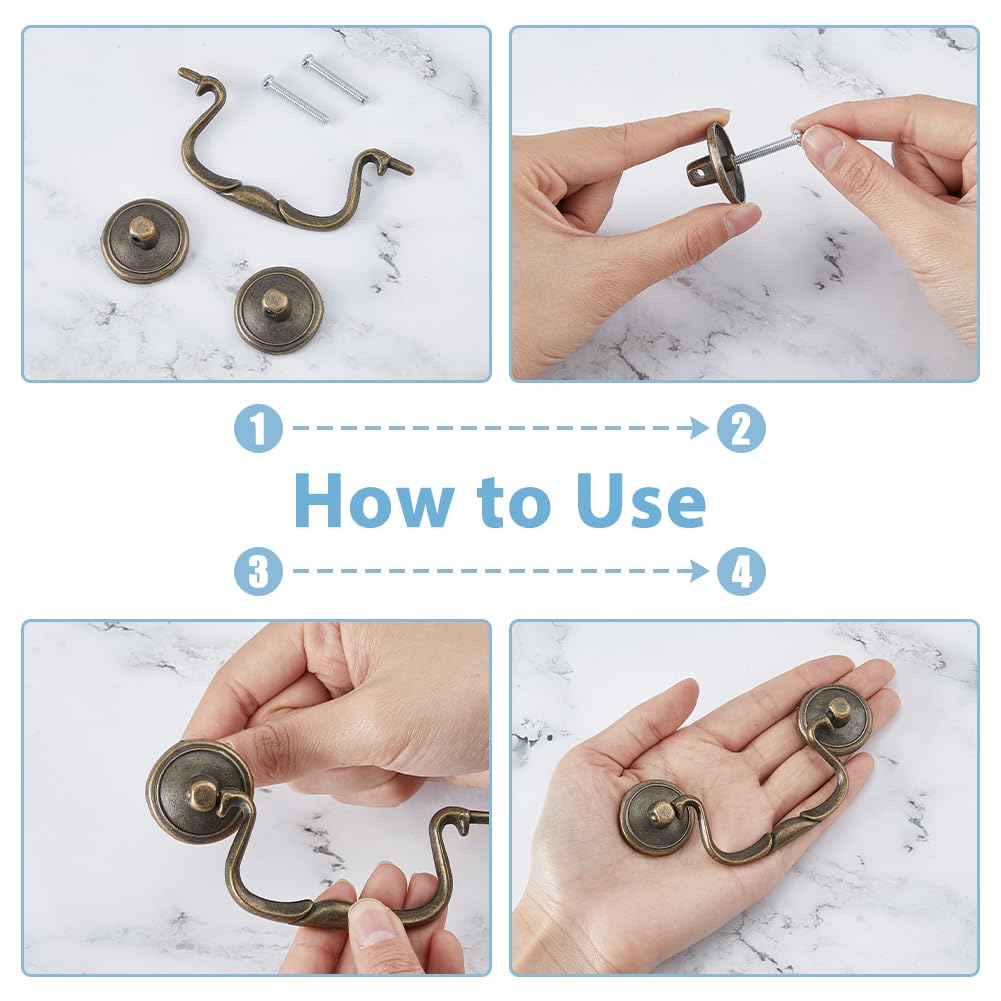 1
2
How to Use
3
4