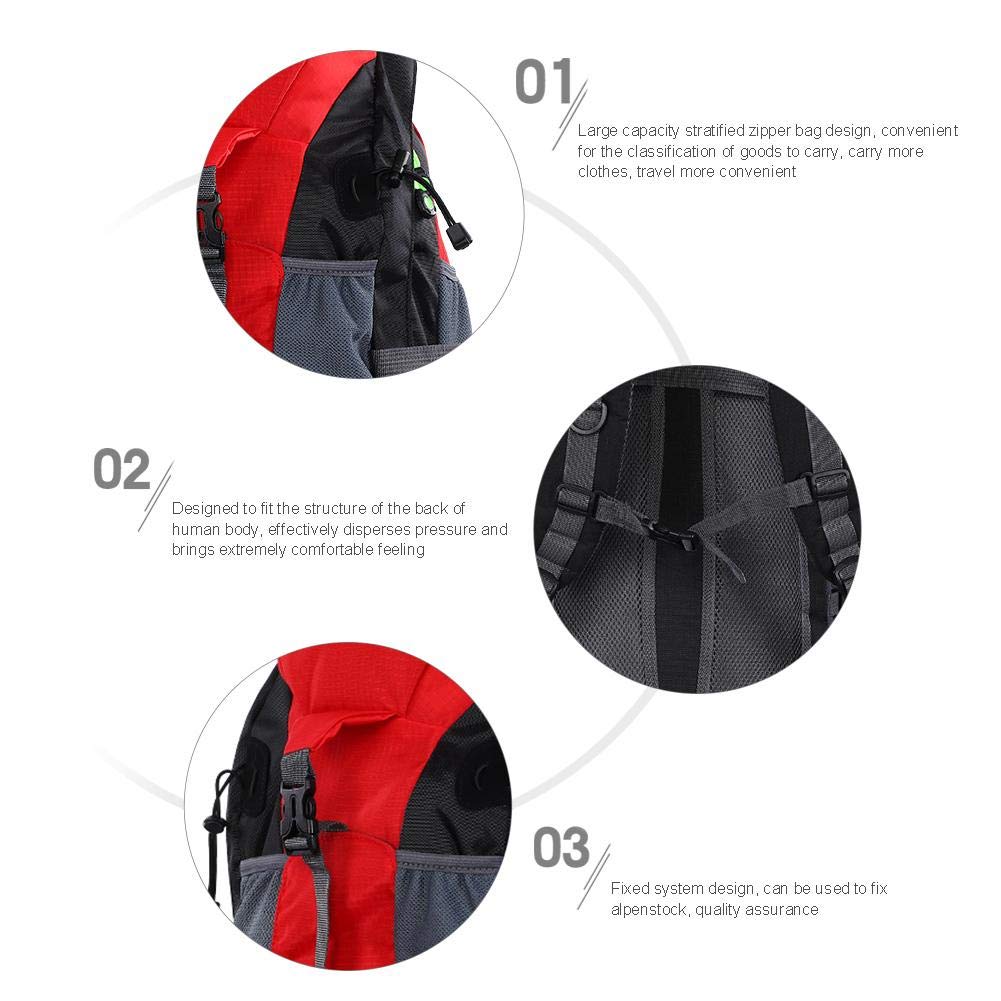 01

Large capacity stratified zipper bag design, convenient for the classification of goods to carry, carry more clothes, travel more convenient

02

Designed to fit the structure of the back of human body, effectively disperses pressure and brings extremely comfortable feeling

03

Fixed system design, can be used to fix alpenstock, quality assurance