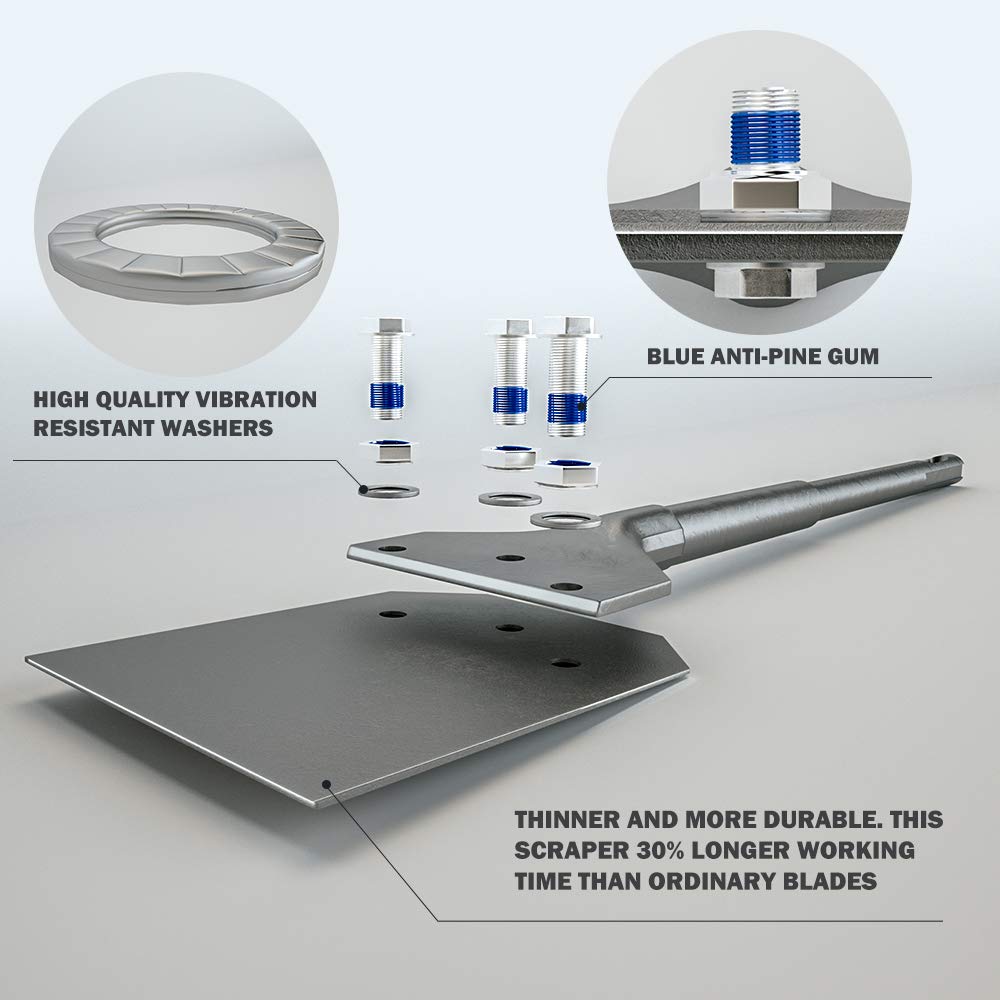 HIGH QUALITY VIBRATION RESISTANT WASHERS

BLUE ANTI-PINE GUM

THINNER AND MORE DURABLE. THIS SCRAPER 30% LONGER WORKING TIME THAN ORDINARY BLADES