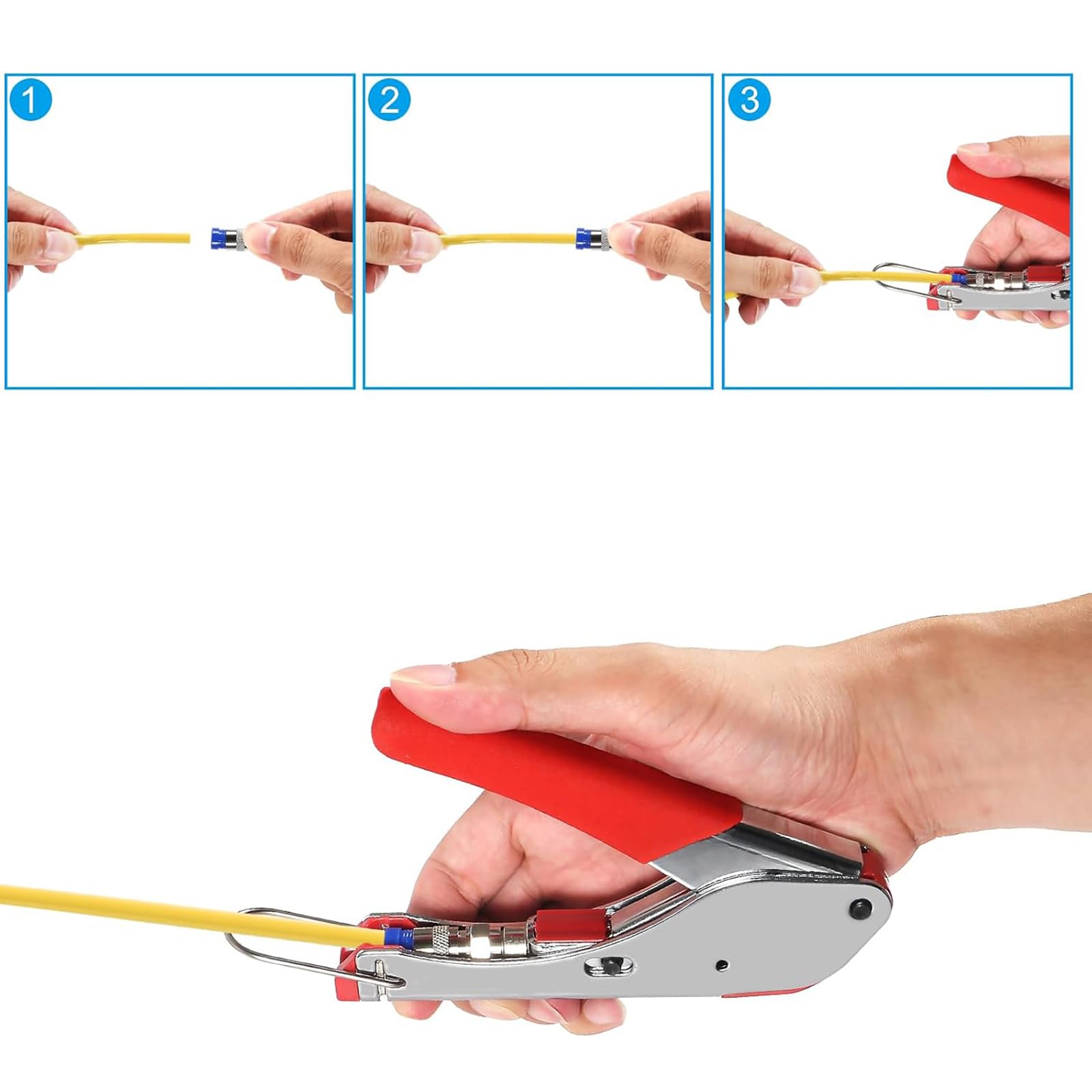 1

2

3