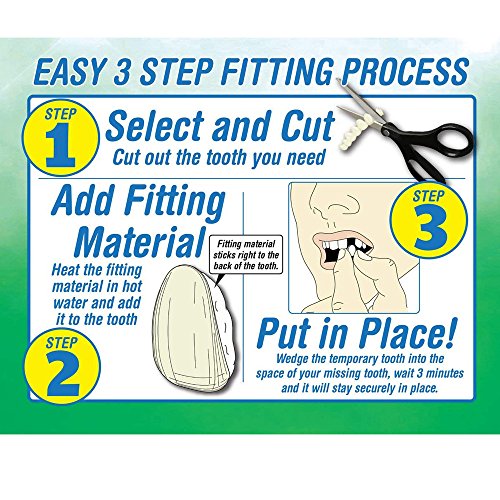 EASY 3 STEP FITTING PROCESS

STEP 1

Select and Cut

Cut out the tooth you need

Add Fitting Material

Heat the fitting material in hot water and add it to the tooth

Fitting material sticks right to the back of the tooth.

STEP 2

STEP 3

Put in Place!

Wedge the temporary tooth into the space of your missing tooth, wait 3 minutes and it will stay securely in place.