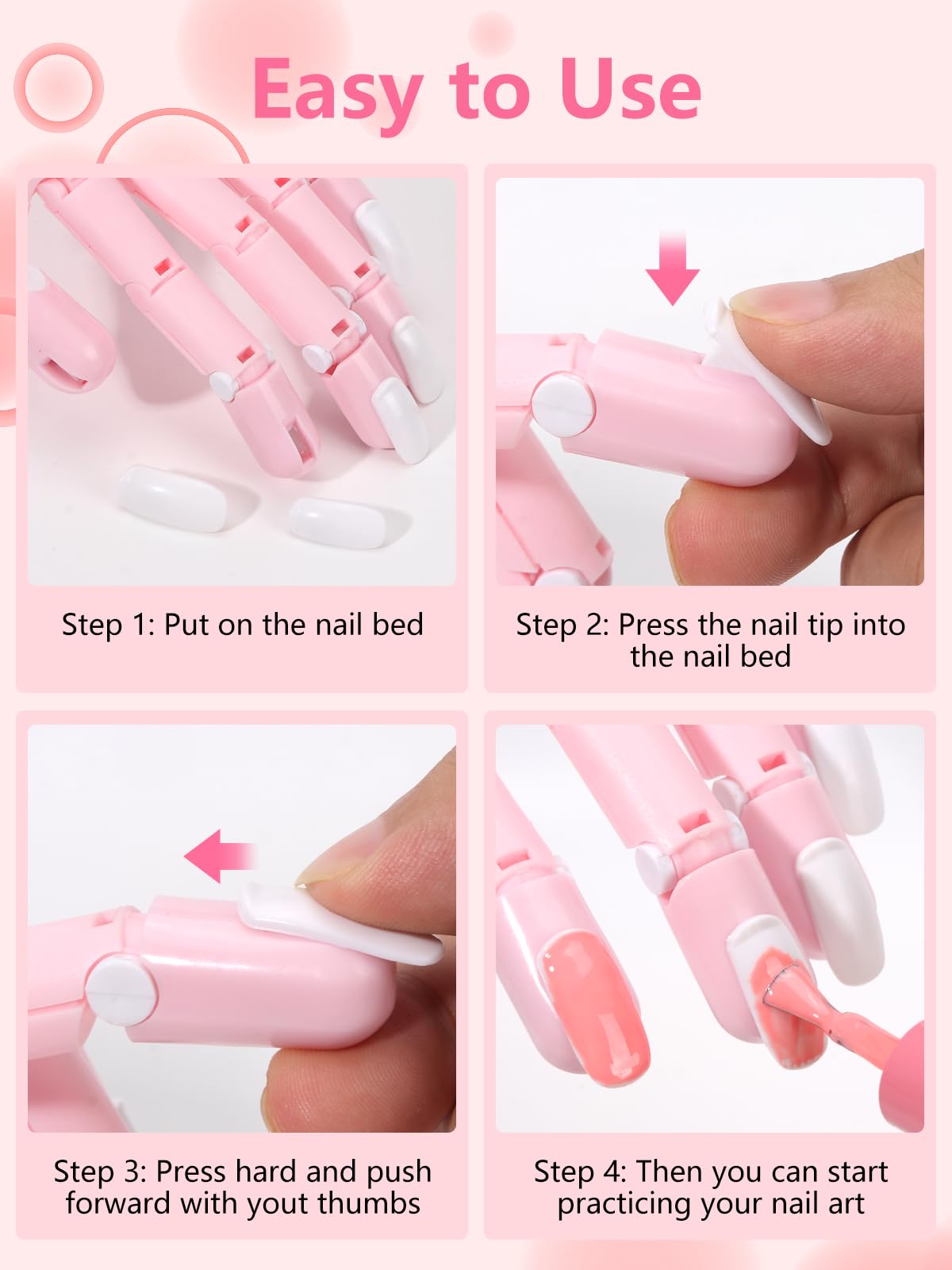 Easy to Use

Step 1: Put on the nail bed

Step 2: Press the nail tip into the nail bed

Step 3: Press hard and push forward with yout thumbs

Step 4: Then you can start practicing your nail art