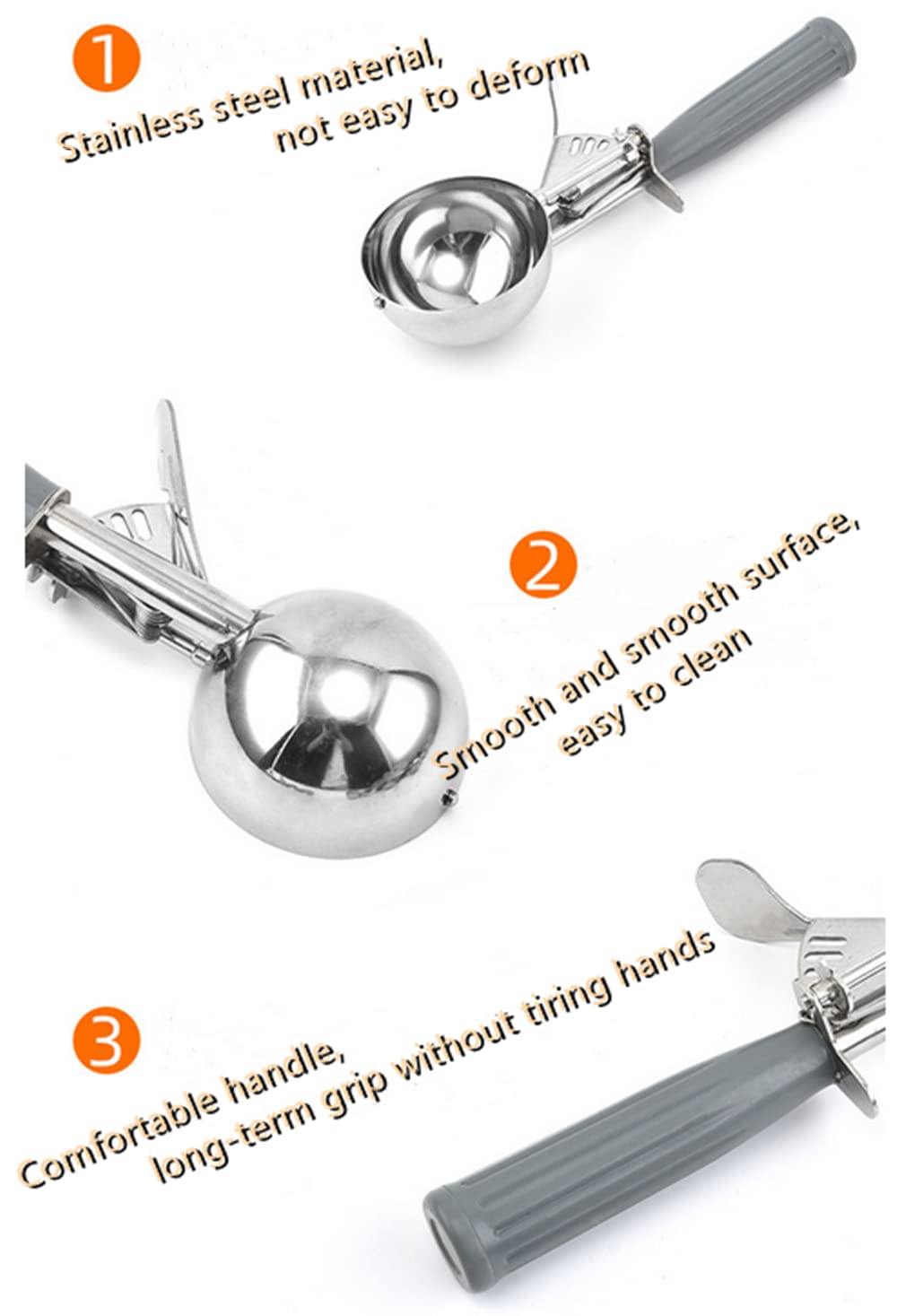 1

Stainless steel material, not easy to deform

2

Smooth and smooth surface, easy to clean

3

Comfortable handle, long-term grip without tiring hands