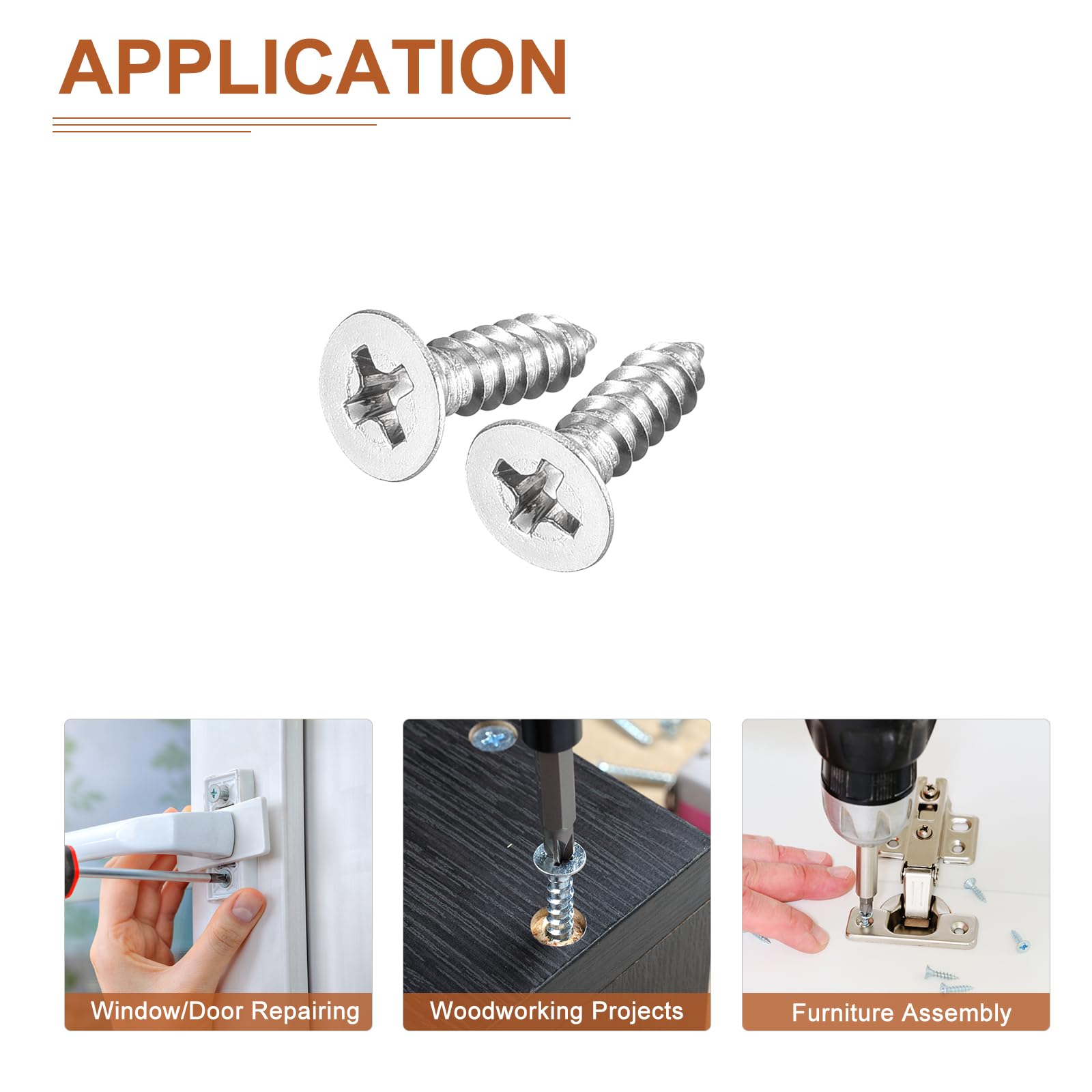 APPLICATION

Window/Door Repairing

Woodworking Projects

Furniture Assembly